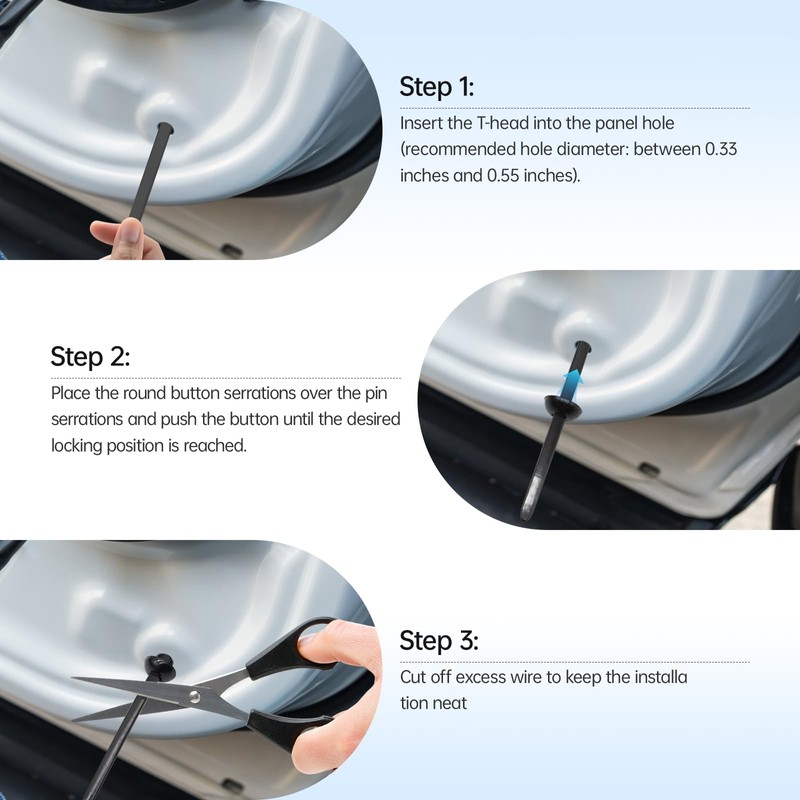 Step 1:

Insert the T-head into the panel hole (recommended hole diameter: between 0.33 inches and 0.55 inches).

Step 2:

Place the round button serrations over the pin serrations and push the button until the desired locking position is reached.

Step 3:

Cut off excess wire to keep the installa tion neat