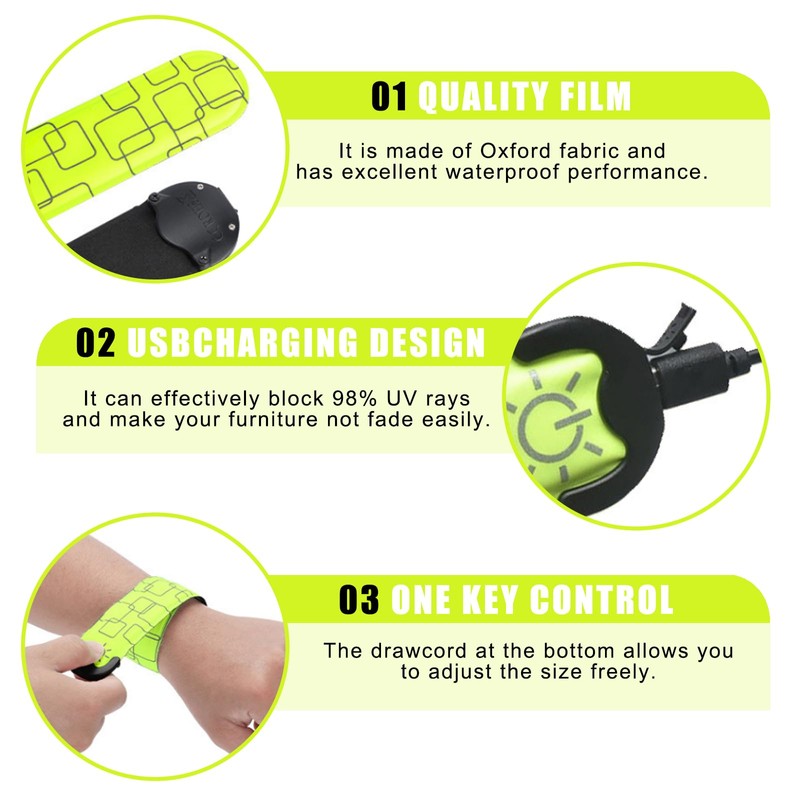 01 QUALITY FILM

It is made of Oxford fabric and has excellent waterproof performance.

02 USBCHARGING DESIGN

It can effectively block 98% UV rays and make your furniture not fade easily.

03 ONE KEY CONTROL

The drawcord at the bottom allows you to adjust the size freely.