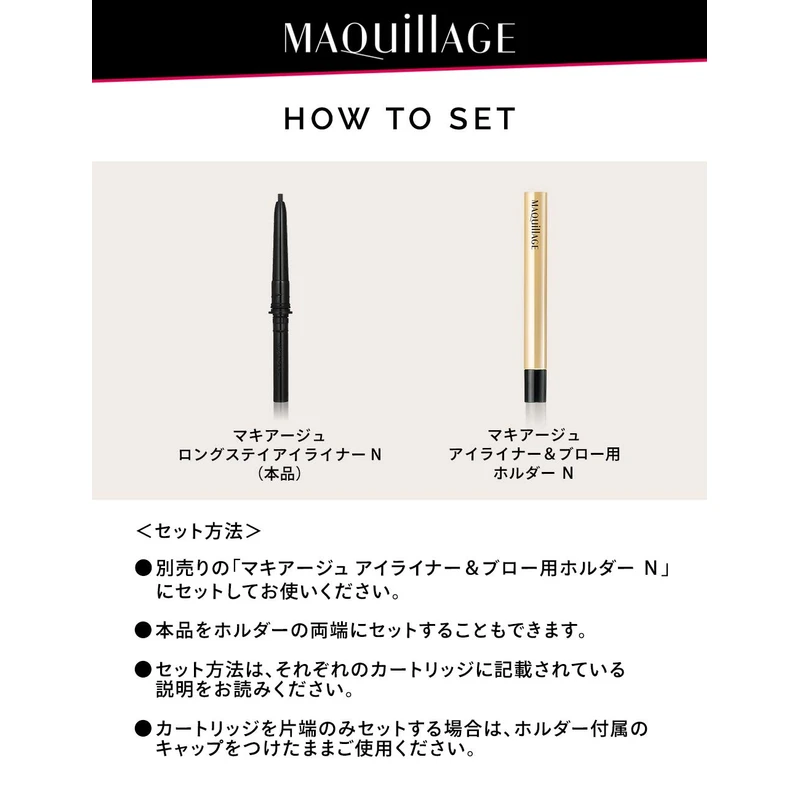 MAQuillAGE

HOW TO SET

MAQuillAGE

マキアージュ
ロングステイアイライナー N
（本品）

マキアージュ
アイライナー＆ブロー用
ホルダー N

＜セット方法＞

●別売りの「マキアージュ アイライナー＆ブロー用ホルダー N」にセットしてお使いください。

●本品をホルダーの両端にセットすることもできます。

●セット方法は、それぞれのカートリッジに記載されている説明をお読みください。

●カートリッジを片端のみセットする場合は、ホルダー付属のキャップをつけたままご使用ください。