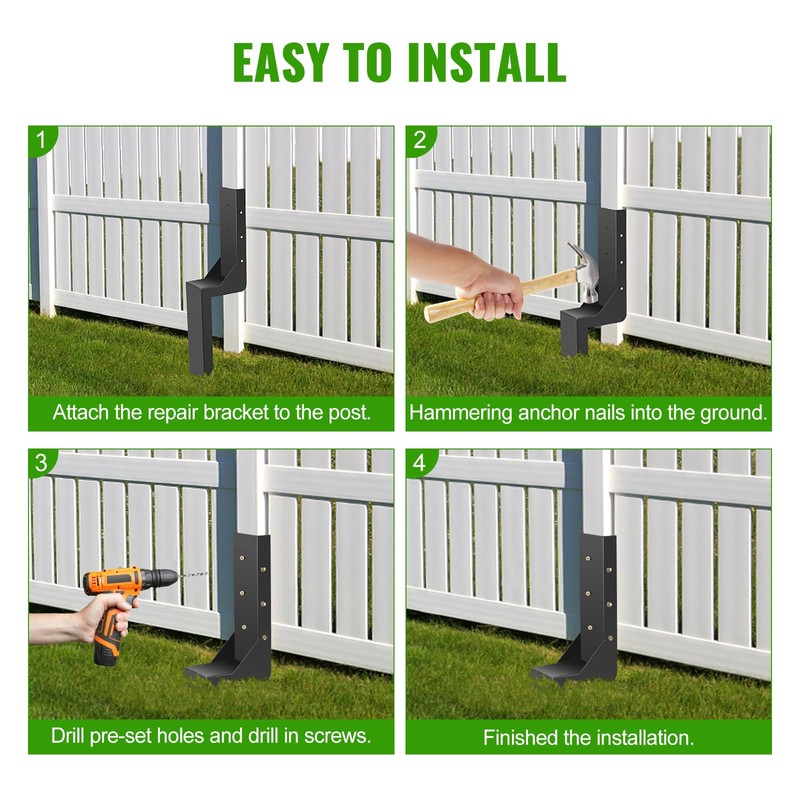 EASY TO INSTALL

1
Attach the repair bracket to the post.

2
Hammering anchor nails into the ground.

3
Drill pre-set holes and drill in screws.

4
Finished the installation.