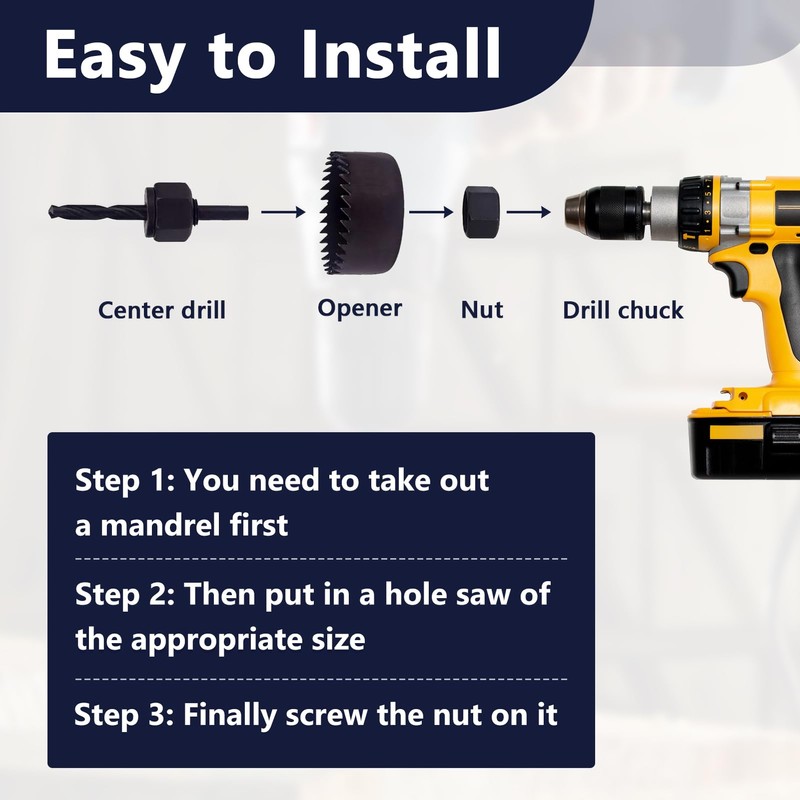 Easy to Install

Center drill

Opener

Nut

Drill chuck

Step 1: You need to take out a mandrel first

Step 2: Then put in a hole saw of the appropriate size

Step 3: Finally screw the nut on it