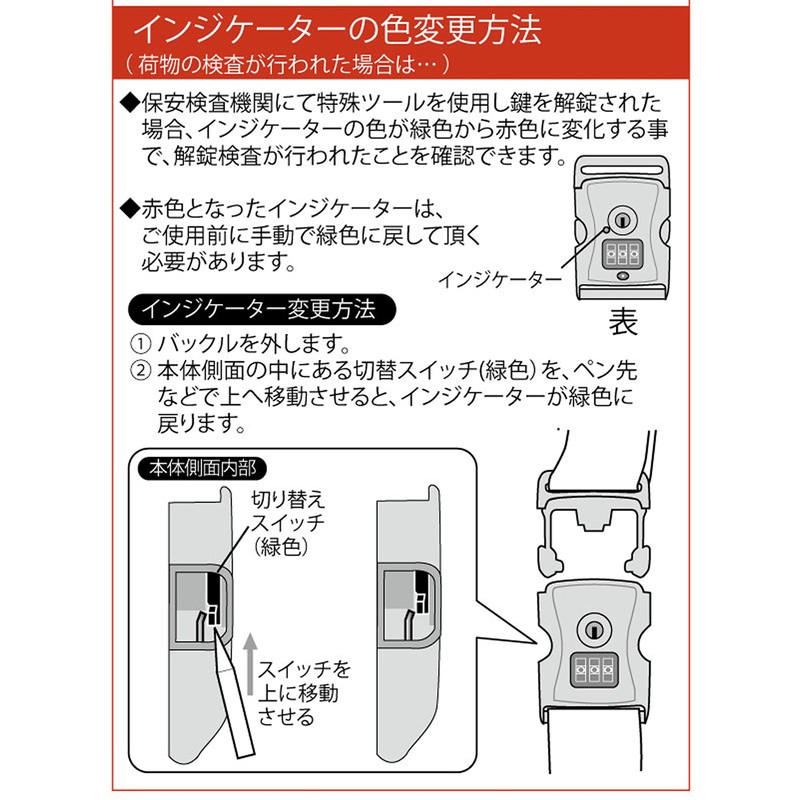 インジケーターの色変更方法
（荷物の検査が行われた場合は…）

◆保安検査機関にて特殊ツールを使用し鍵を解錠された場合、インジケーターの色が緑色から赤色に変化する事で、解錠検査が行われたことを確認できます。

◆赤色となったインジケーターは、ご使用前に手動で緑色に戻して頂く必要があります。

インジケーター

表

インジケーター変更方法
① バックルを外します。
② 本体側面の中にある切替スイッチ(緑色）を、ペン先などで上へ移動させると、インジケーターが緑色に戻ります。

本体側面内部

切り替えスイッチ（緑色）

スイッチを上に移動させる