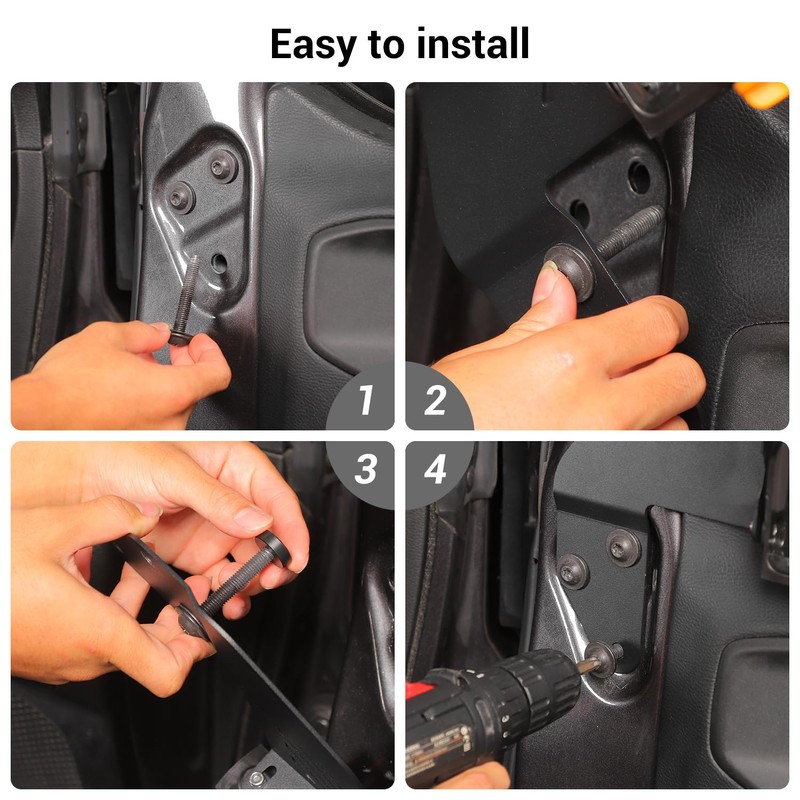 Easy to install

1

2

3

4