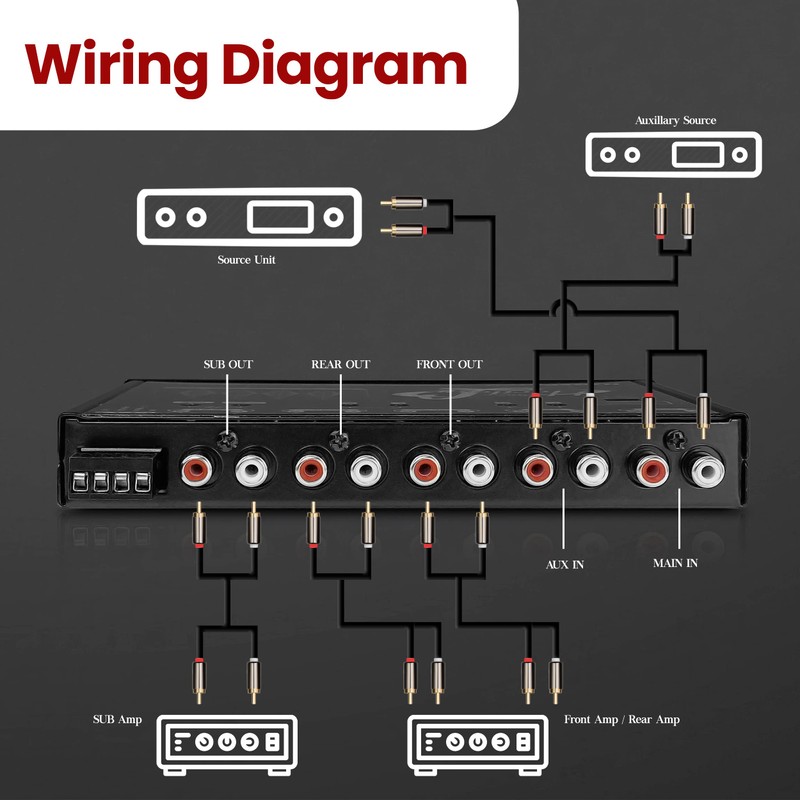 Wiring Diagram

Auxillary Source

Source Unit

SUB OUT

REAR OUT

FRONT OUT

AUX IN

MAIN IN

SUB Amp

Front Amp / Rear Amp