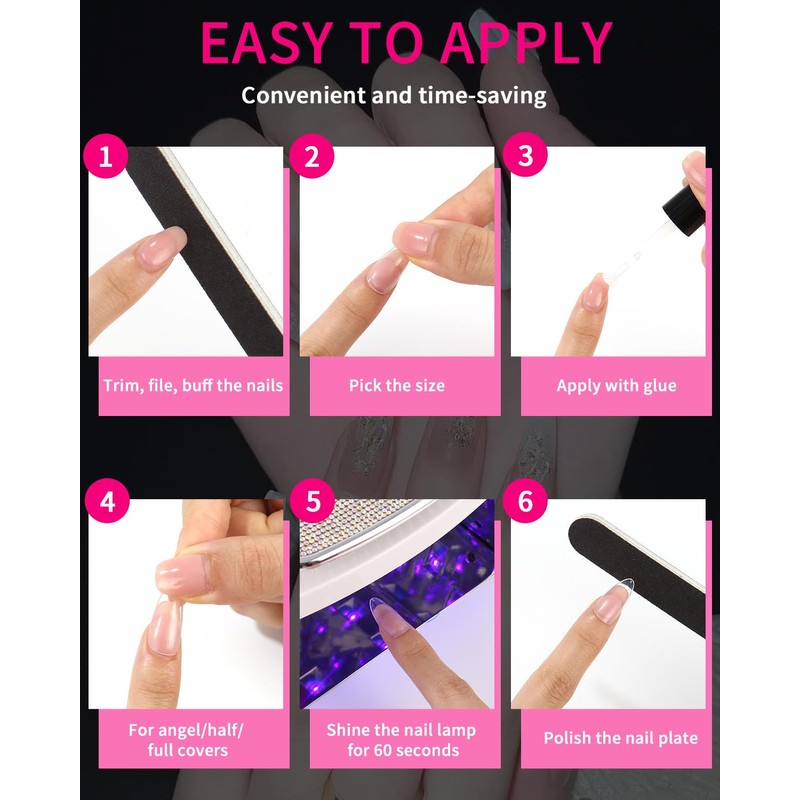 EASY TO APPLY

Convenient and time-saving

1

Trim, file, buff the nails

2

Pick the size

3

Apply with glue

4

For angel/half/ full covers

5

Shine the nail lamp for 60 seconds

6

Polish the nail plate