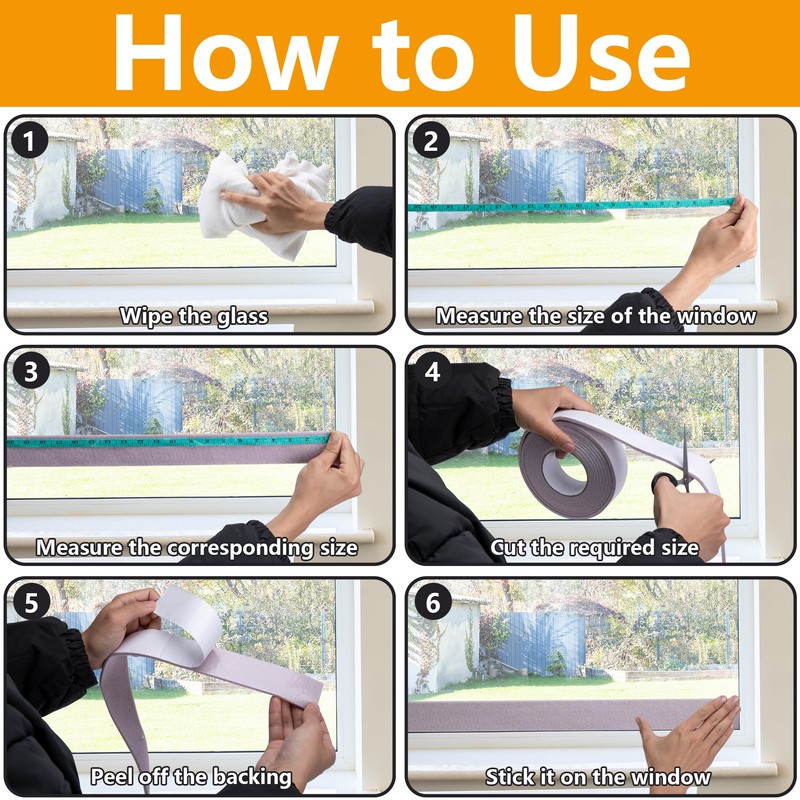 How to Use

1
Wipe the glass

2
Measure the size of the window

3
Measure the corresponding size

4
Cut the required size

5
Peel off the backing

6
Stick it on the window