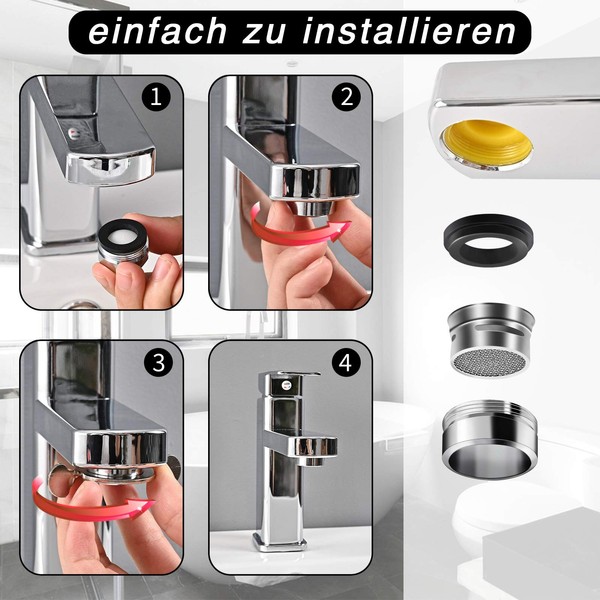 einfach zu installieren

1

2

3

4