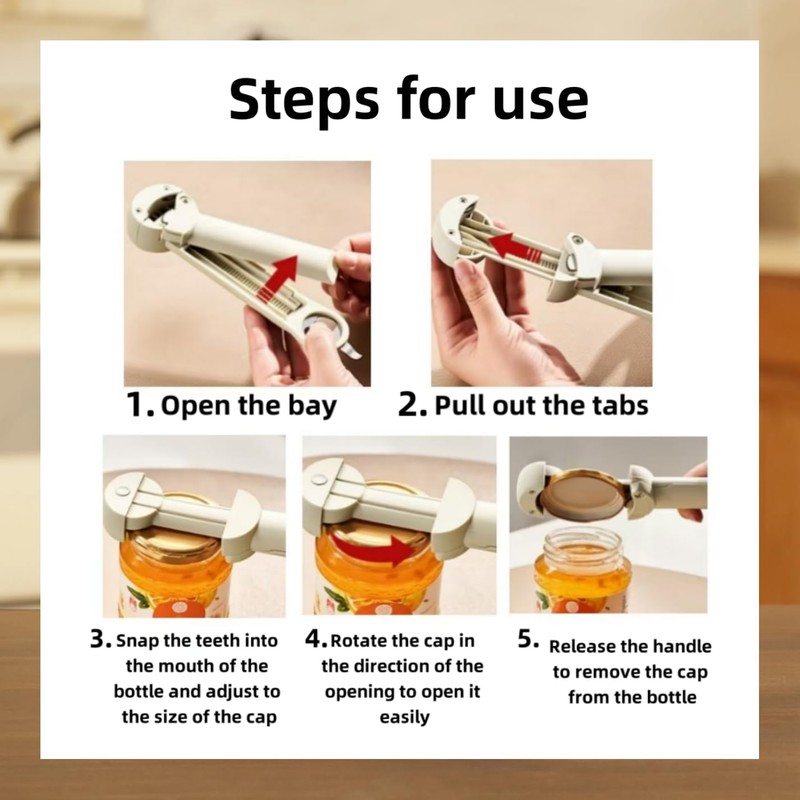 Steps for use

1. Open the bay

2. Pull out the tabs

3. Snap the teeth into the mouth of the bottle and adjust to the size of the cap

4. Rotate the cap in the direction of the opening to open it easily

5. Release the handle to remove the cap from the bottle