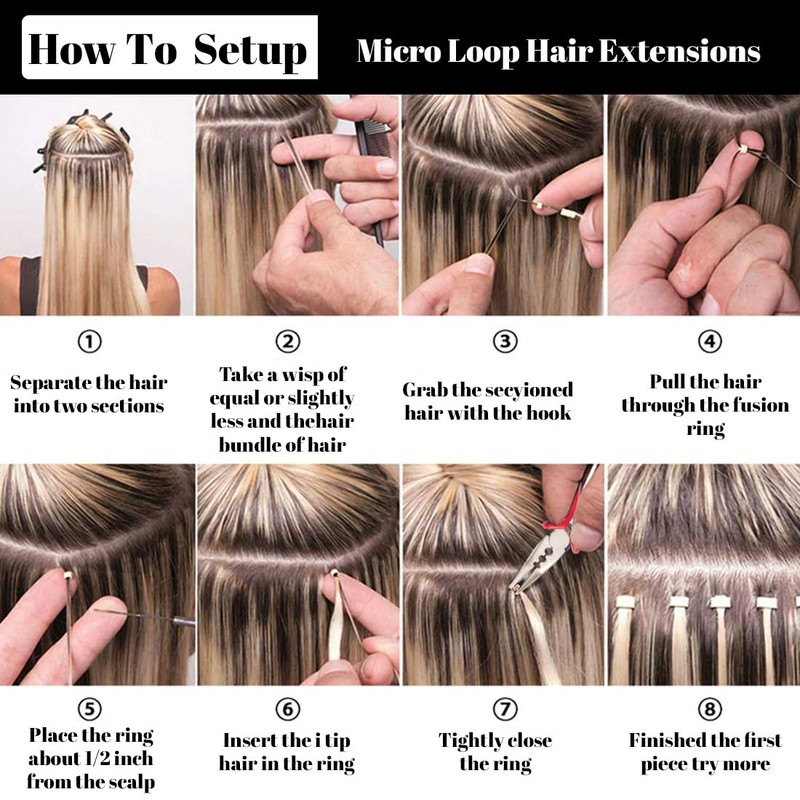 How To Setup Micro Loop Hair Extensions

①
Separate the hair into two sections

②
Take a wisp of equal or slightly less and thehair bundle of hair

③
Grab the secyioned hair with the hook

④
Pull the hair through the fusion ring

⑤
Place the ring about 1/2 inch from the scalp

⑥
Insert the i tip hair in the ring

⑦
Tightly close the ring

⑧
Finished the first piece try more