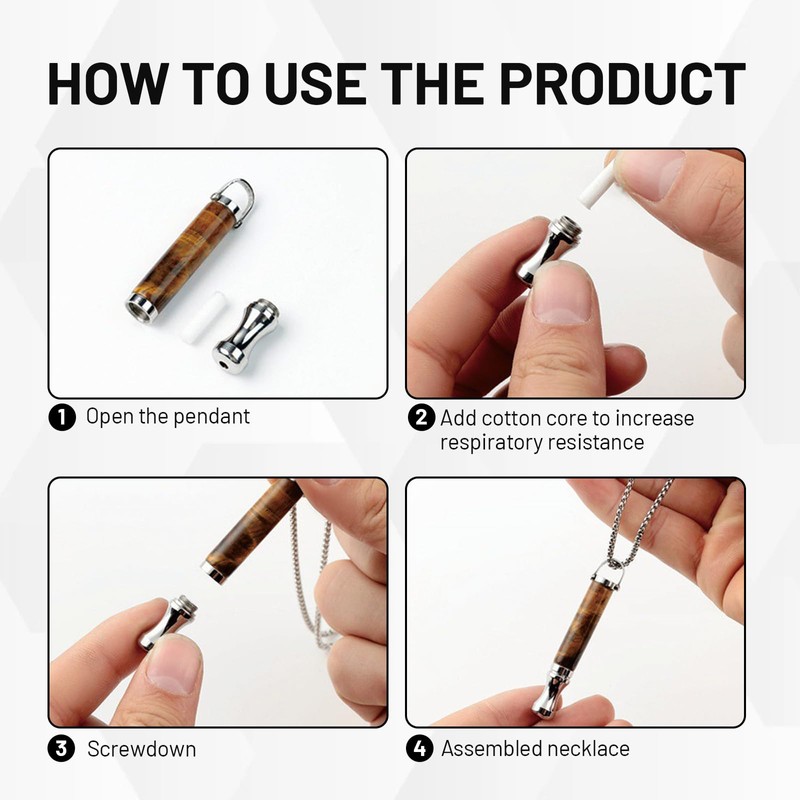 HOW TO USE THE PRODUCT

1 Open the pendant

2 Add cotton core to increase respiratory resistance

3 Screwdown

4 Assembled necklace