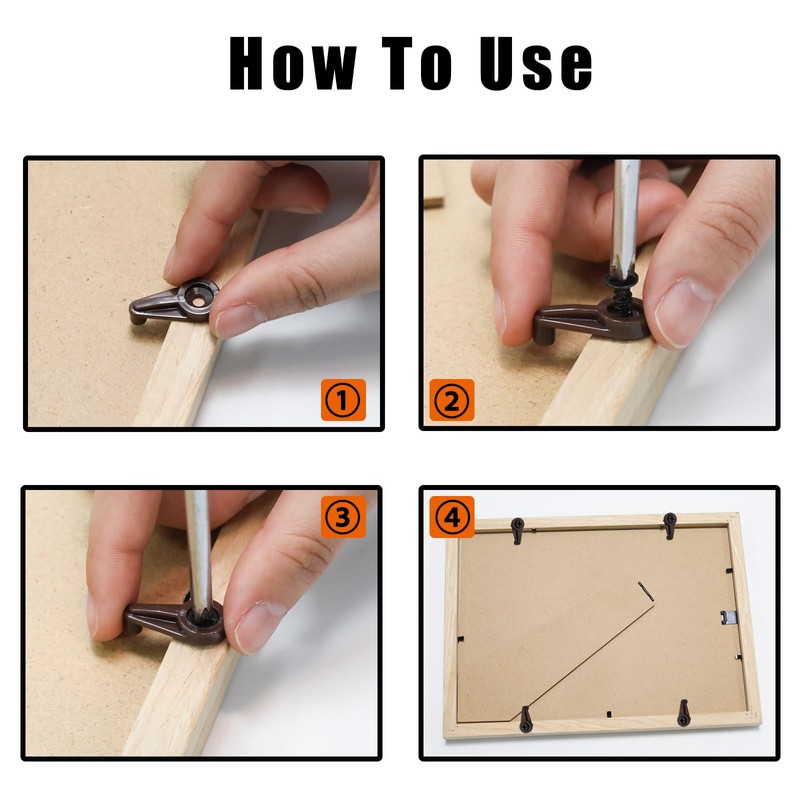 How To Use

①

②

③

④