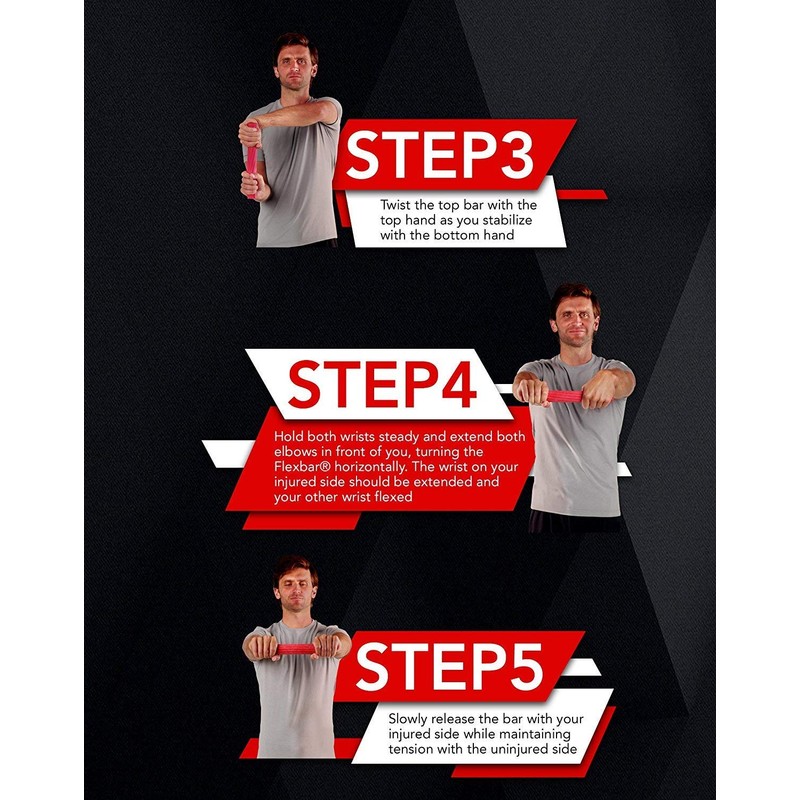 STEP3

Twist the top bar with the top hand as you stabilize with the bottom hand

STEP4

Hold both wrists steady and extend both elbows in front of you, turning the Flexbar® horizontally. The wrist on your injured side should be extended and your other wrist flexed

STEP5

Slowly release the bar with your injured side while maintaining tension with the uninjured side