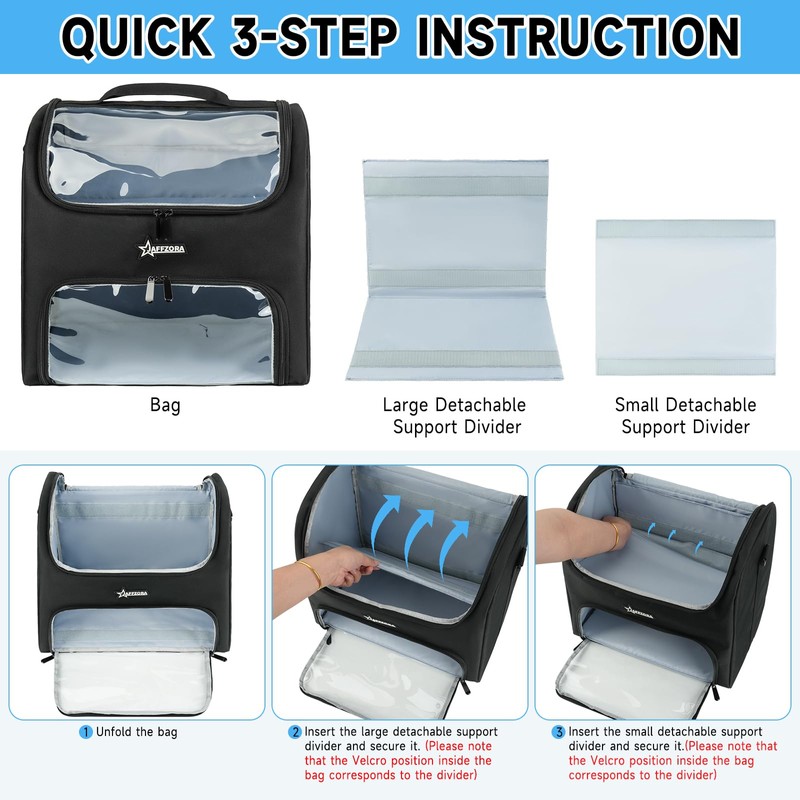 QUICK 3-STEP INSTRUCTION

AFFZORA

Bag

Large Detachable Support Divider

Small Detachable Support Divider

AFFZORA

AFFZORA

AFFZORA

1 Unfold the bag

2 Insert the large detachable support divider and secure it. (Please note that the Velcro position inside the bag corresponds to the divider)

3 Insert the small detachable support divider and secure it.(Please note that the Velcro position inside the bag corresponds to the divider)