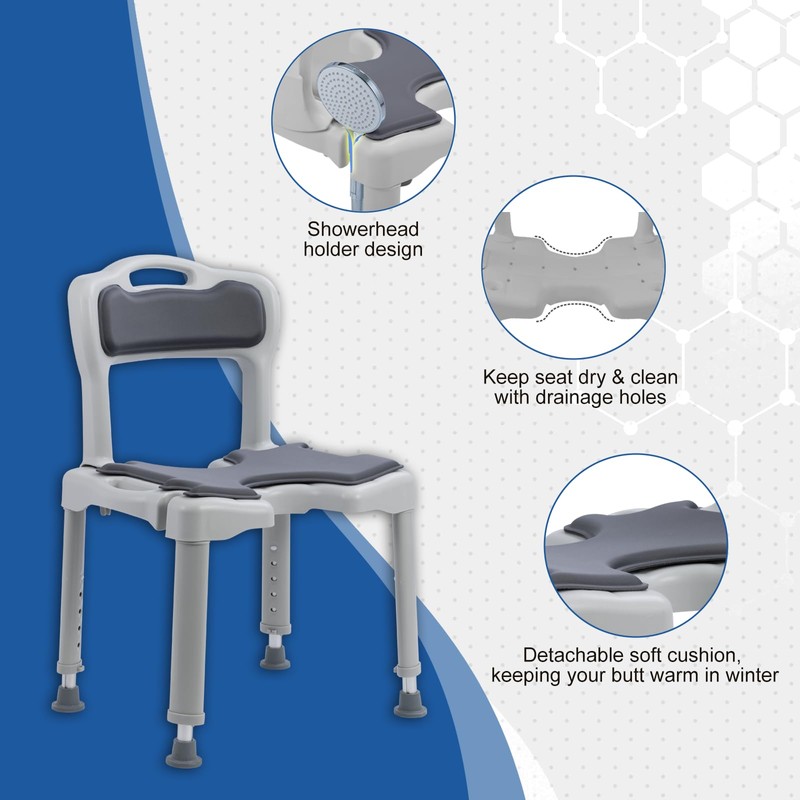 Showerhead holder design

Keep seat dry & clean with drainage holes

Detachable soft cushion, keeping your butt warm in winter