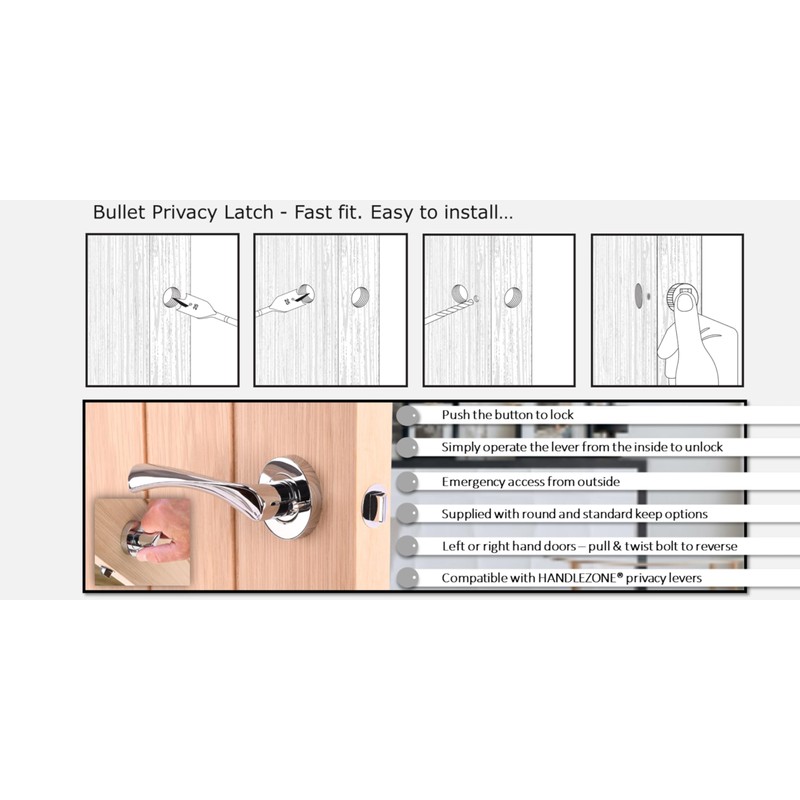 Bullet Privacy Latch - Fast fit. Easy to install...

Push the button to lock

Simply operate the lever from the inside to unlock

Emergency access from outside

Supplied with round and standard keep options

Left or right hand doors – pull & twist bolt to reverse

Compatible with HANDLEZONE® privacy levers