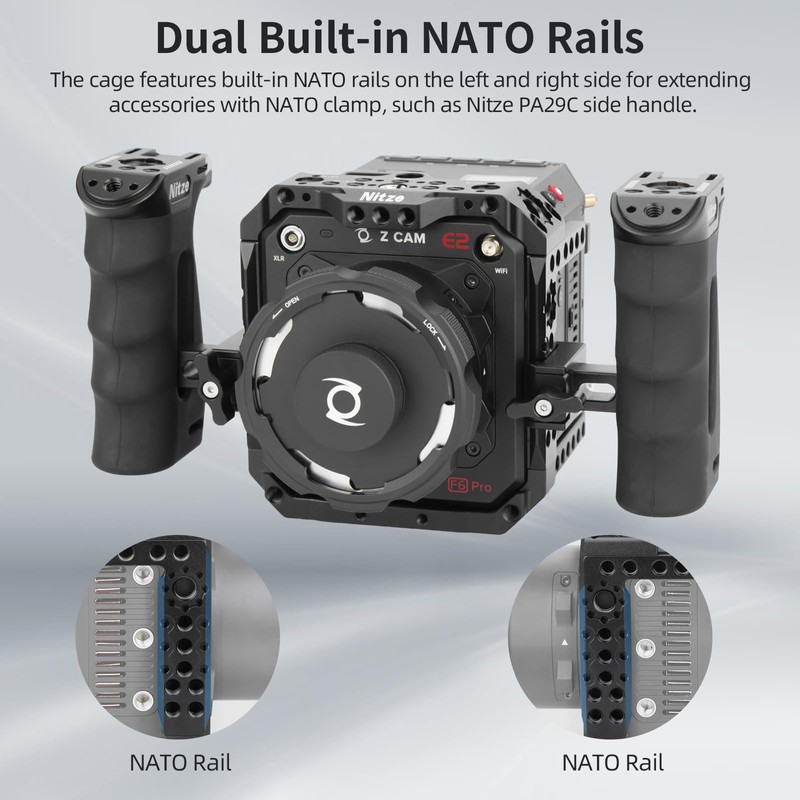 Dual Built-in NATO Rails

The cage features built-in NATO rails on the left and right side for extending accessories with NATO clamp, such as Nitze PA29C side handle.

Nitze

Nitze

Z CAM

E2

XLR

WiFi

OPEN

LOCK

F6 Pro

NATO Rail

NATO Rail