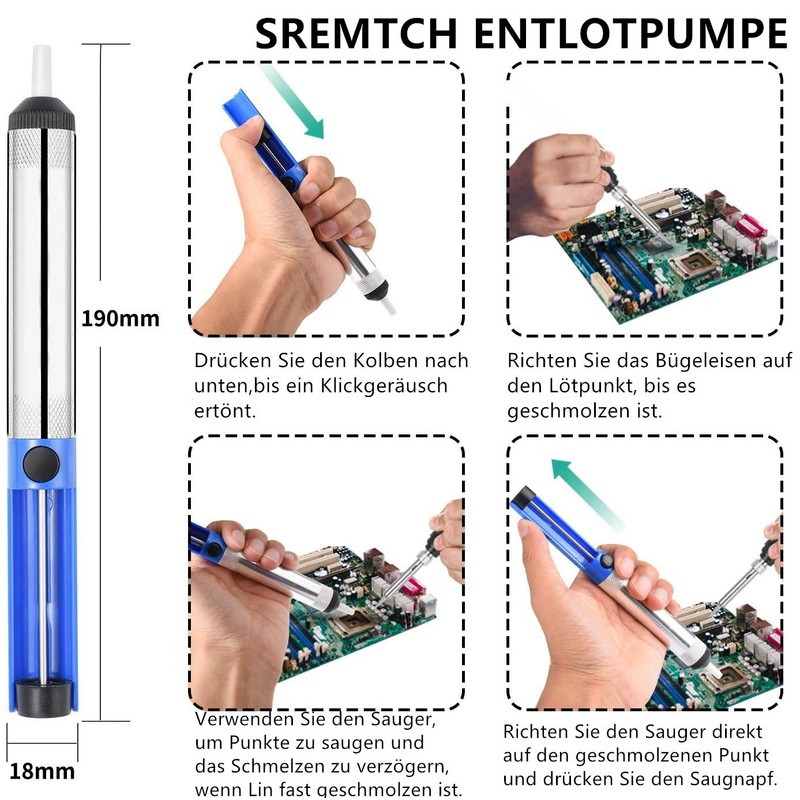 SREMTCH ENTLOTPUMPE

190mm

18mm

Drücken Sie den Kolben nach unten,bis ein Klickgeräusch ertönt.

Richten Sie das Bügeleisen auf den Lötpunkt, bis es geschmolzen ist.

Verwenden Sie den Sauger, um Punkte zu saugen und das Schmelzen zu verzögern, wenn Lin fast geschmolzen ist.

Richten Sie den Sauger direkt auf den geschmolzenen Punkt und drücken Sie den Saugnapf.