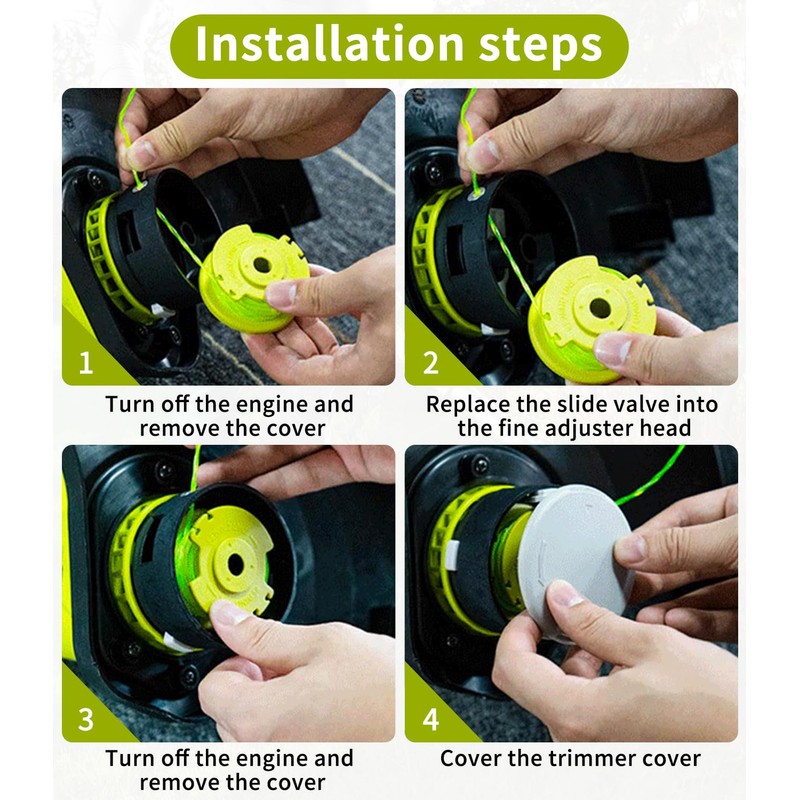 Installation steps

1

Turn off the engine and remove the cover

2

Replace the slide valve into the fine adjuster head

3

Turn off the engine and remove the cover

4

Cover the trimmer cover