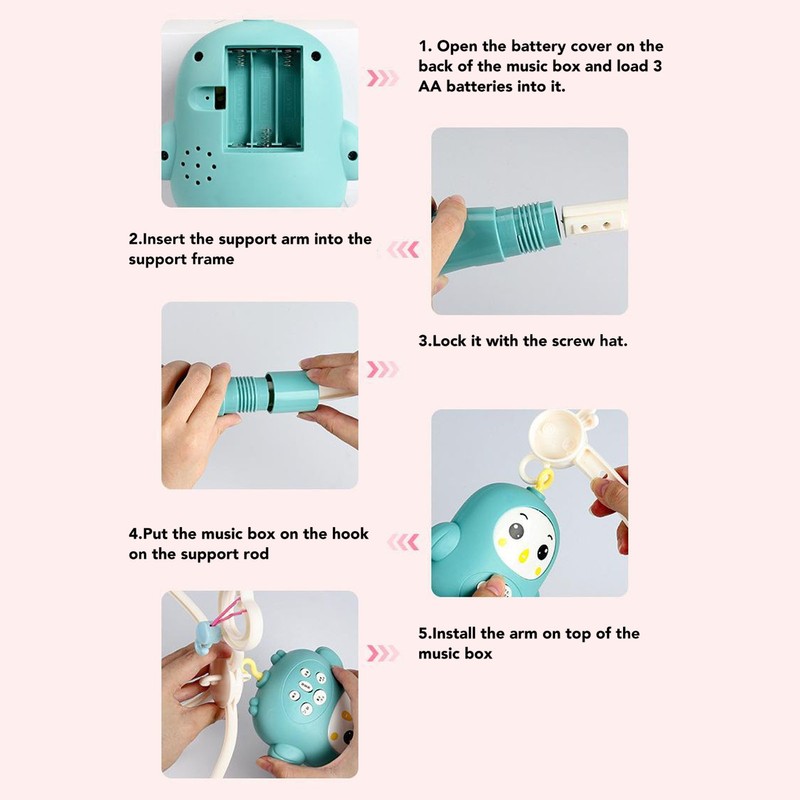 1. Open the battery cover on the back of the music box and load 3 AA batteries into it.

2.Insert the support arm into the support frame

3.Lock it with the screw hat.

4.Put the music box on the hook on the support rod

5.Install the arm on top of the music box