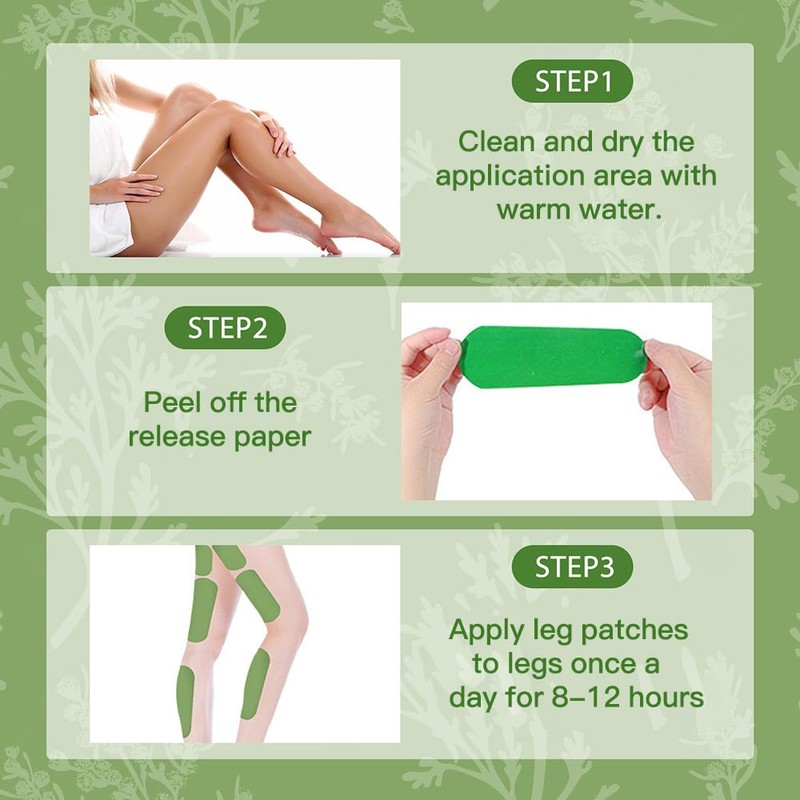 STEP1

Clean and dry the application area with warm water.

STEP2

Peel off the release paper

STEP3

Apply leg patches to legs once a day for 8–12 hours