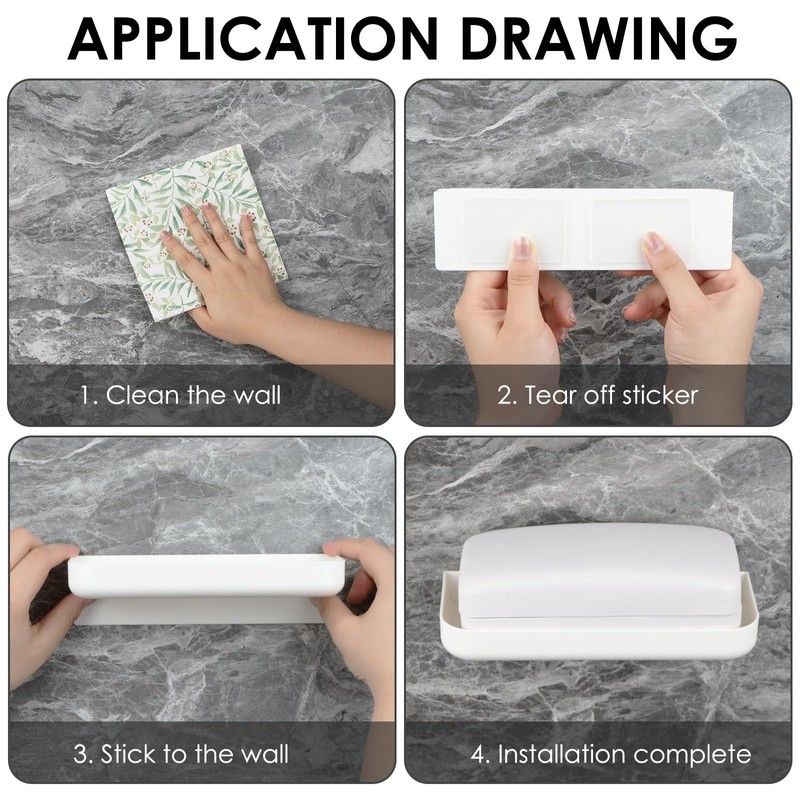 APPLICATION DRAWING

1. Clean the wall

2. Tear off sticker

3. Stick to the wall

4. Installation complete