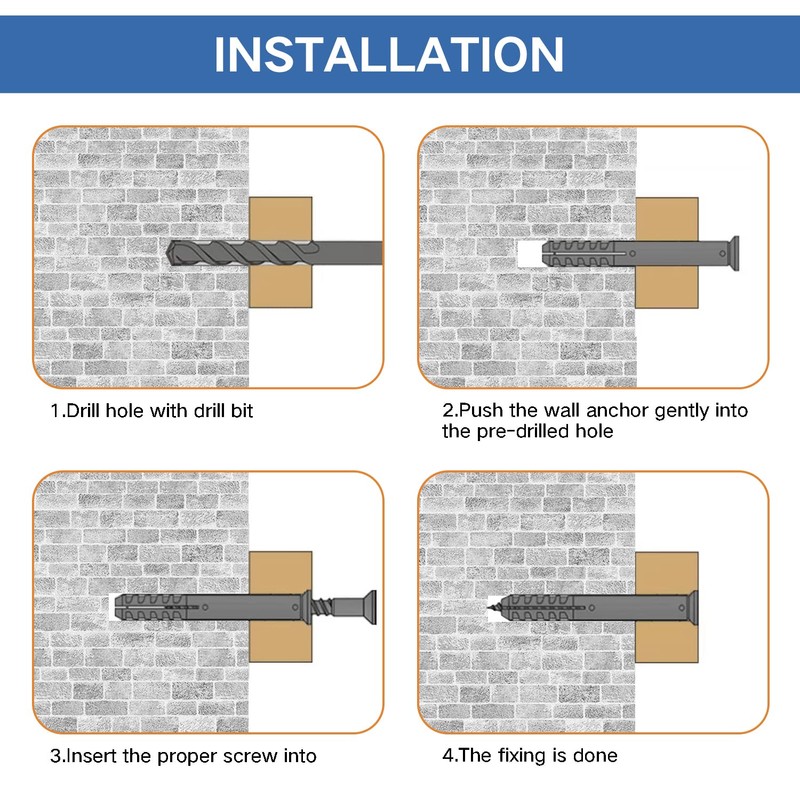 INSTALLATION

1.Drill hole with drill bit

2.Push the wall anchor gently into the pre-drilled hole

3.Insert the proper screw into

4.The fixing is done