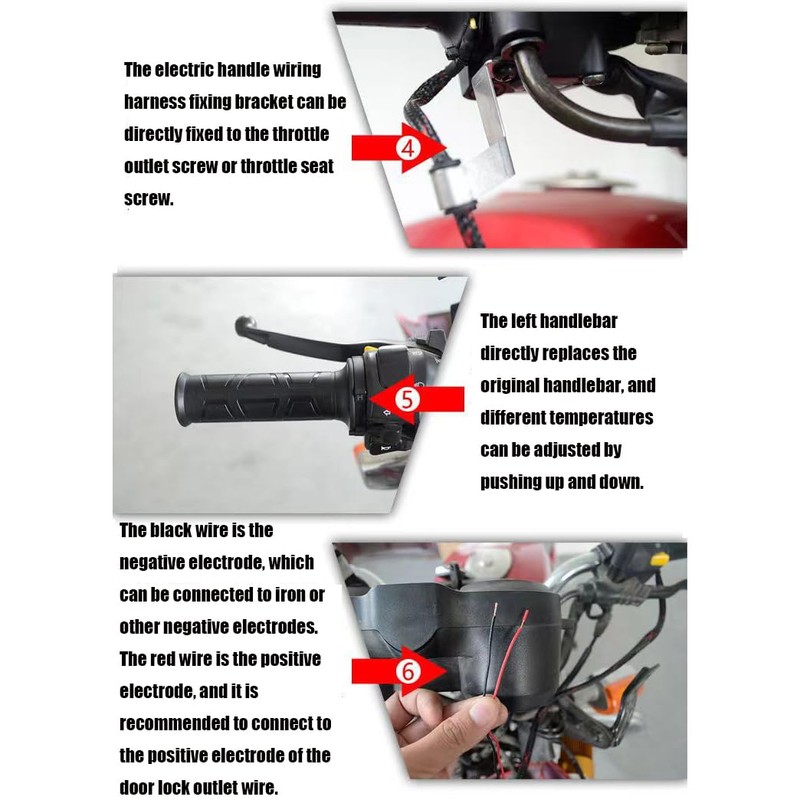 The electric handle wiring harness fixing bracket can be directly fixed to the throttle outlet screw or throttle seat screw.

4

5

The left handlebar directly replaces the original handlebar, and different temperatures can be adjusted by pushing up and down.

The black wire is the negative electrode, which can be connected to iron or other negative electrodes. The red wire is the positive electrode, and it is recommended to connect to the positive electrode of the door lock outlet wire.

6