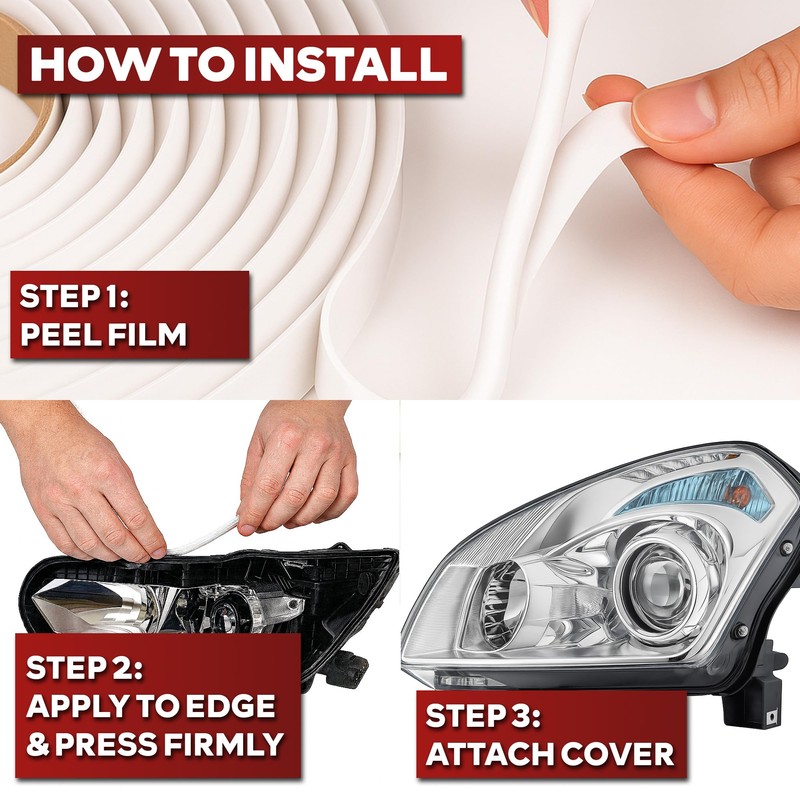 HOW TO INSTALL

STEP 1:
PEEL FILM

STEP 2:
APPLY TO EDGE
& PRESS FIRMLY

STEP 3:
ATTACH COVER