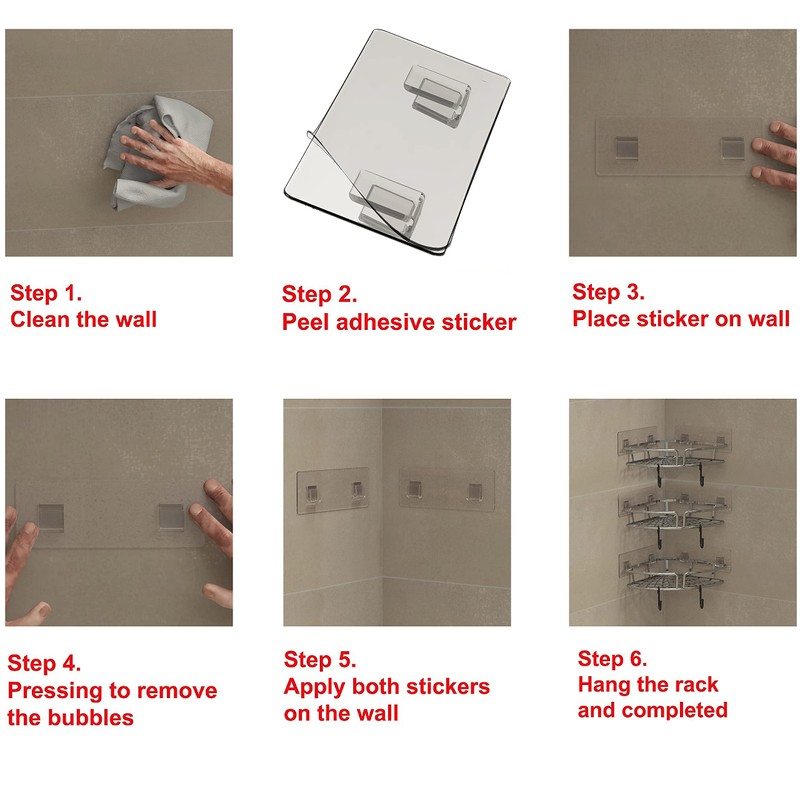 Step 1.
Clean the wall

Step 2.
Peel adhesive sticker

Step 3.
Place sticker on wall

Step 4.
Pressing to remove the bubbles

Step 5.
Apply both stickers on the wall

Step 6.
Hang the rack and completed