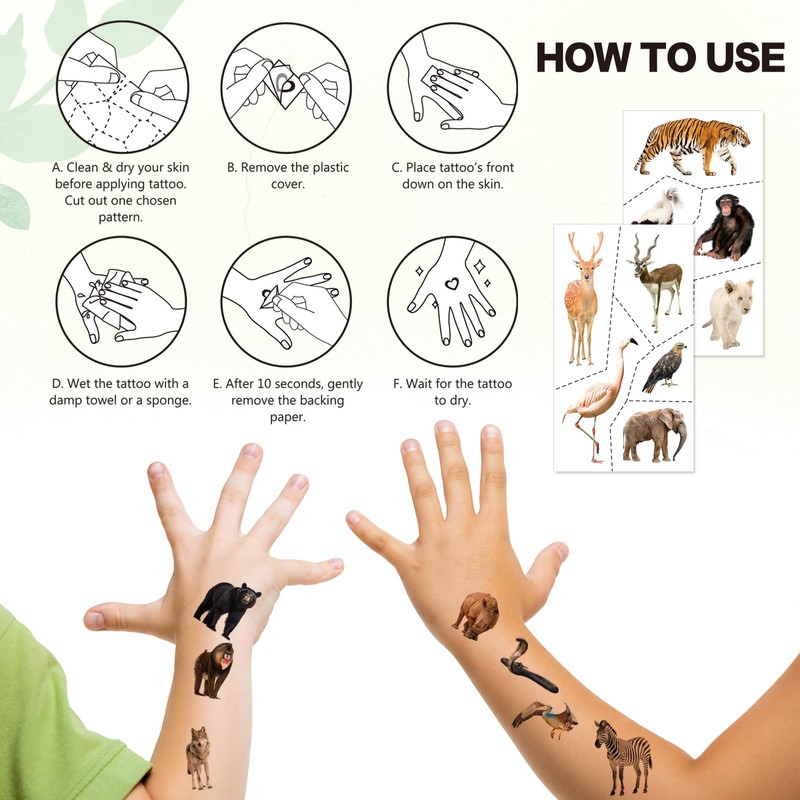 HOW TO USE

A. Clean & dry your skin before applying tattoo. Cut out one chosen pattern.

B. Remove the plastic cover.

C. Place tattoo's front down on the skin.

D. Wet the tattoo with a damp towel or a sponge.

E. After 10 seconds, gently remove the backing paper.

F. Wait for the tattoo to dry.