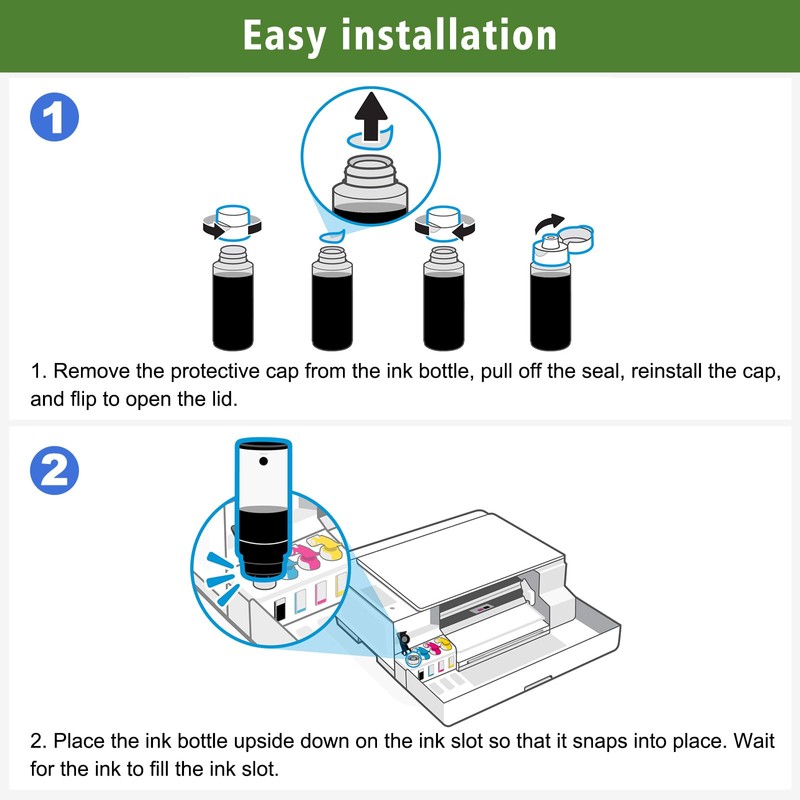 Easy installation

1

1. Remove the protective cap from the ink bottle, pull off the seal, reinstall the cap, and flip to open the lid.

2

2. Place the ink bottle upside down on the ink slot so that it snaps into place. Wait for the ink to fill the ink slot.