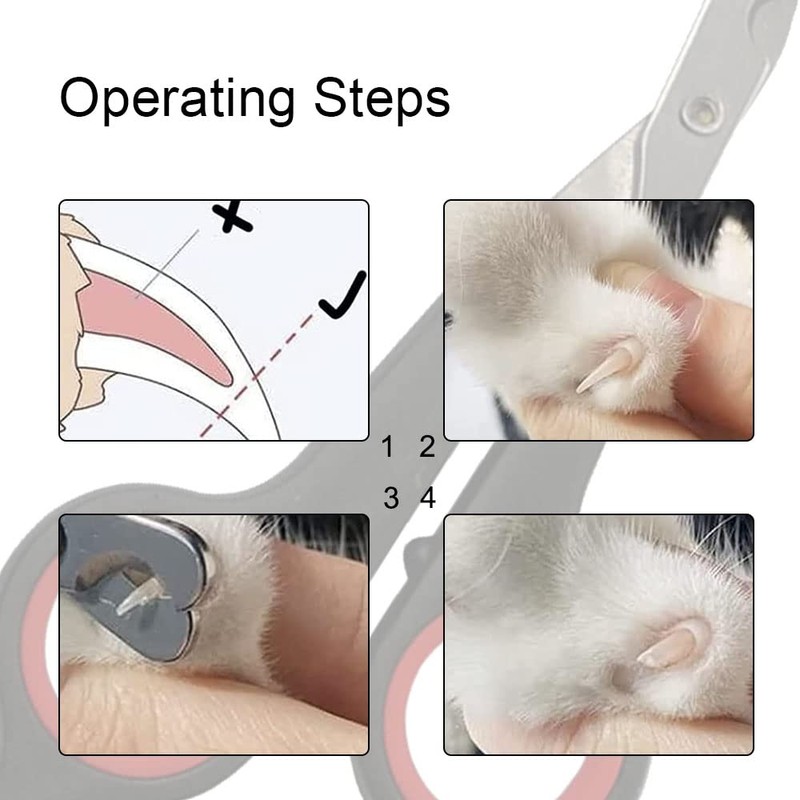 Operating Steps

1 2

3 4