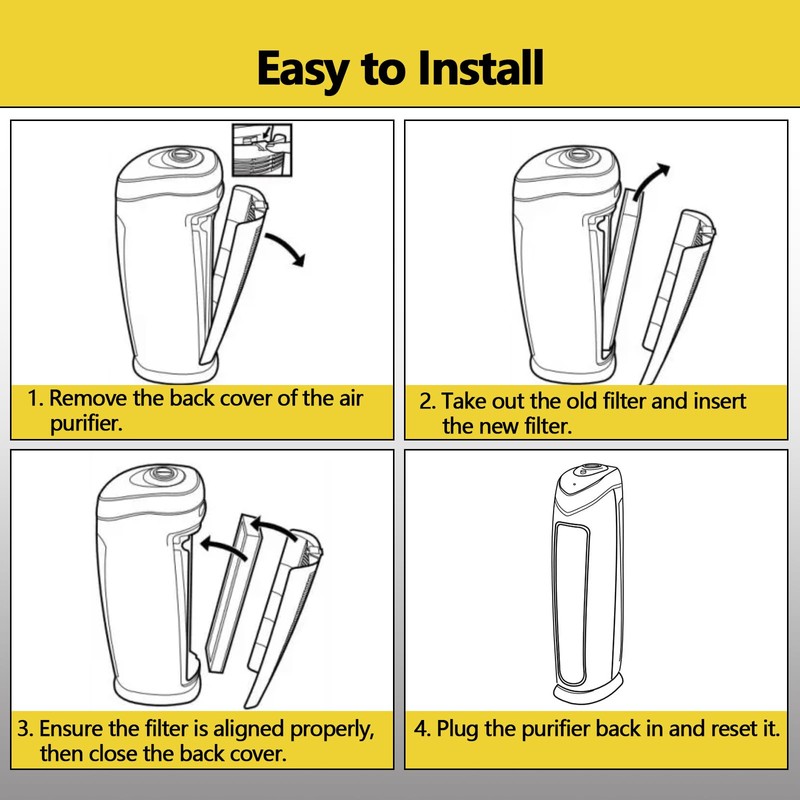 Easy to Install

1. Remove the back cover of the air purifier.

2. Take out the old filter and insert the new filter.

3. Ensure the filter is aligned properly, then close the back cover.

4. Plug the purifier back in and reset it.