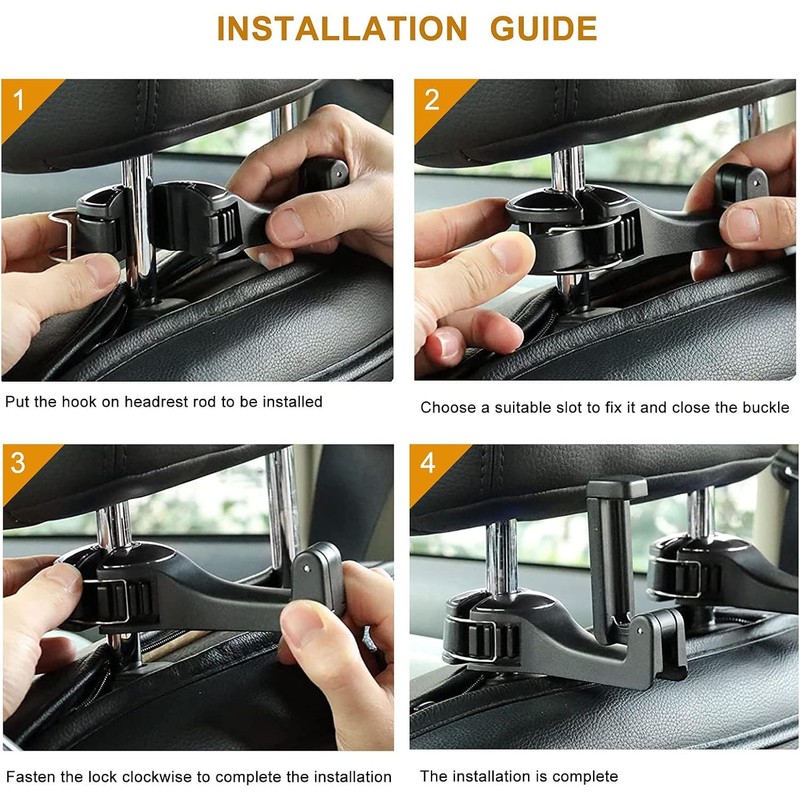 INSTALLATION GUIDE

1

Put the hook on headrest rod to be installed

2

Choose a suitable slot to fix it and close the buckle

3

Fasten the lock clockwise to complete the installation

4

The installation is complete