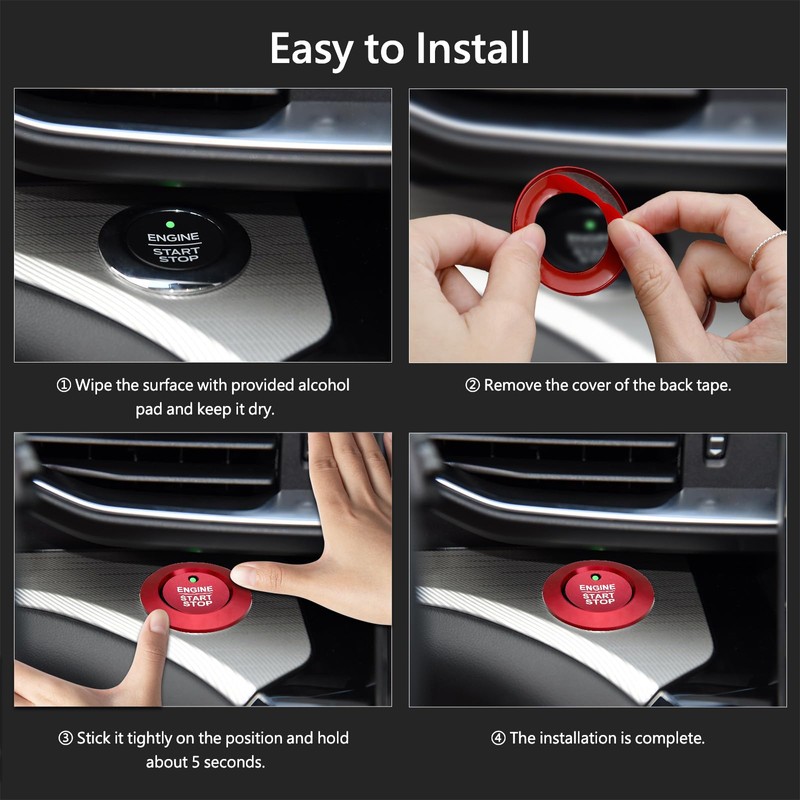 Easy to Install

ENGINE
START
STOP

① Wipe the surface with provided alcohol pad and keep it dry.

② Remove the cover of the back tape.

ENGINE
START
STOP

③ Stick it tightly on the position and hold about 5 seconds.

ENGINE
START
STOP

④ The installation is complete.