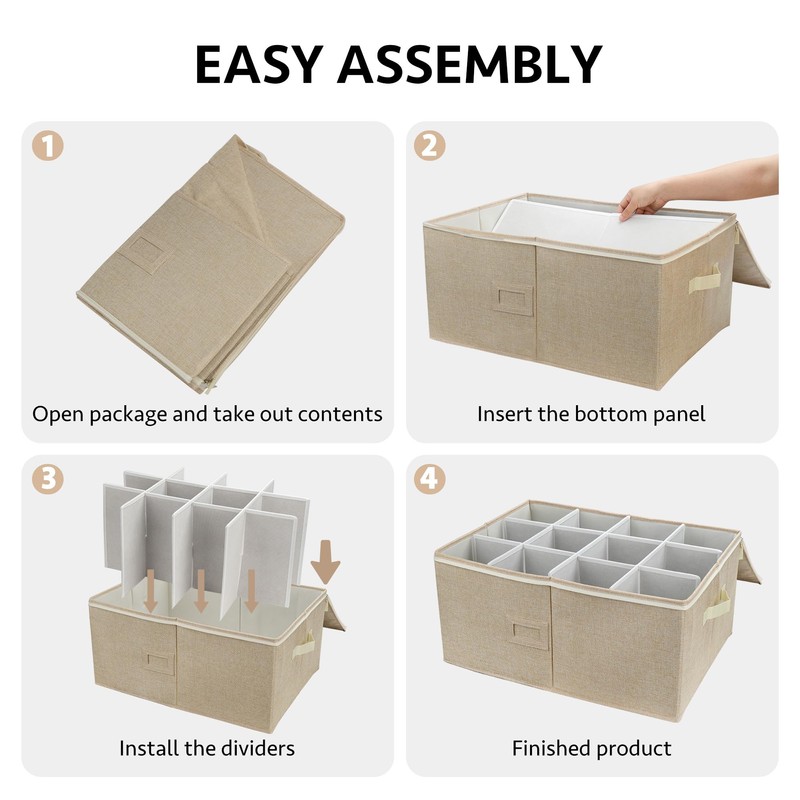 EASY ASSEMBLY

1
Open package and take out contents

2
Insert the bottom panel

3
Install the dividers

4
Finished product