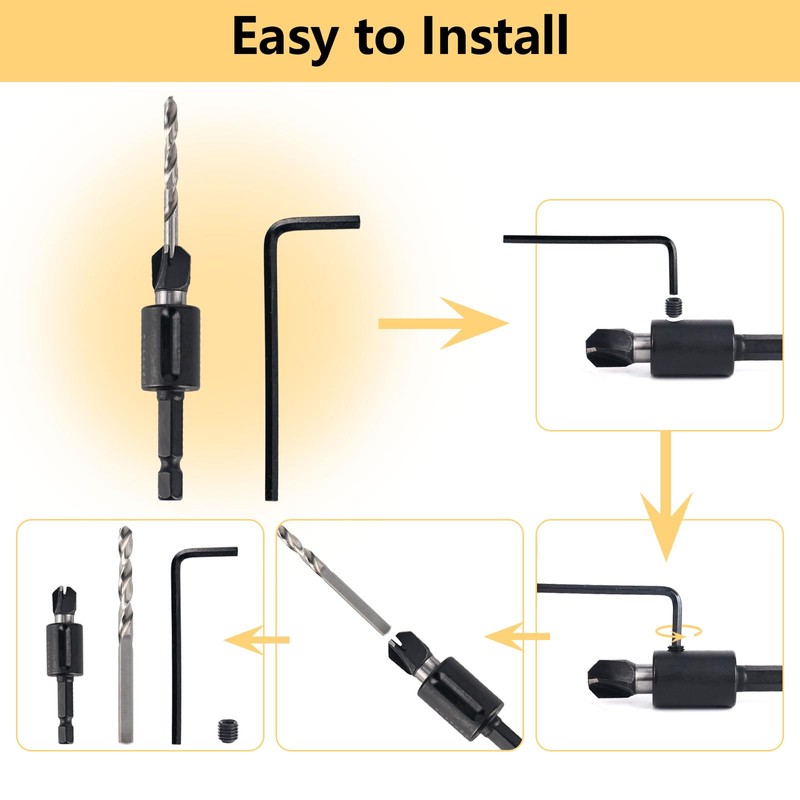 Easy to Install