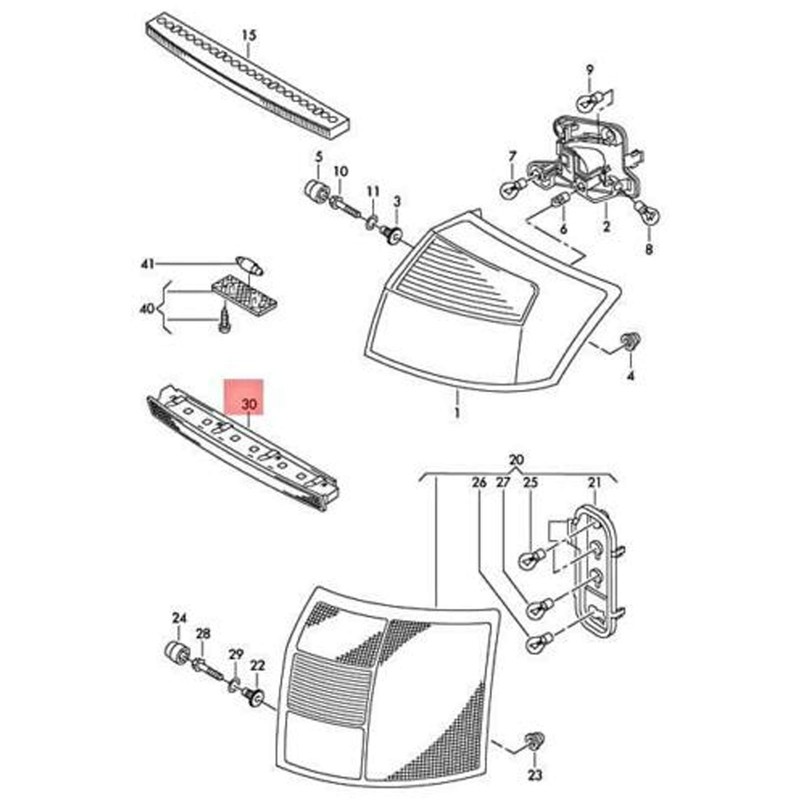 15
9
5
10
11
3
7
6
2
8
41
40
4
30
1
20
26
27
25
21
24
28
29
22
23