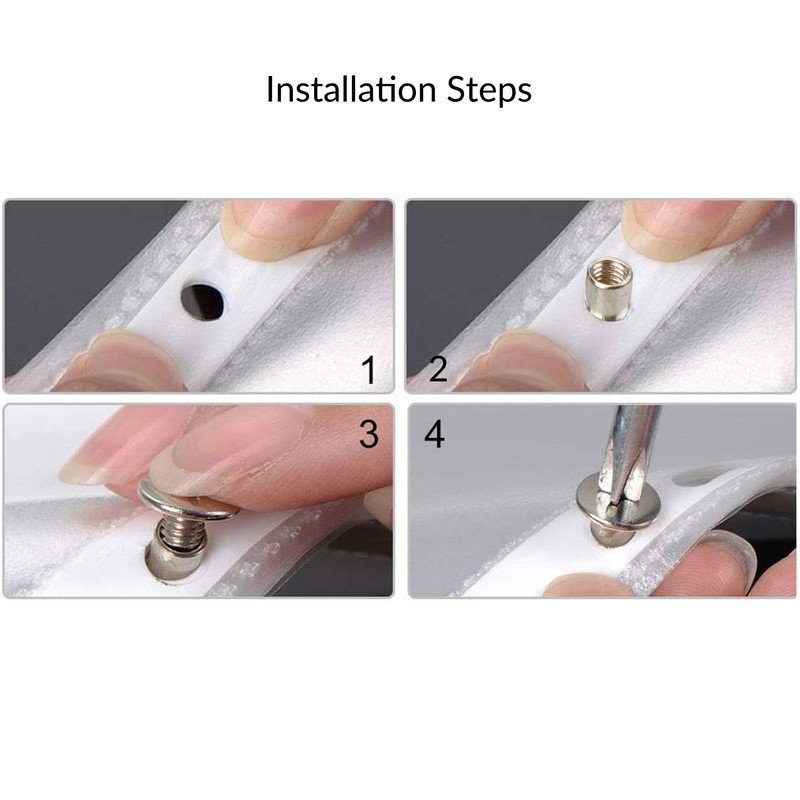 Installation Steps

1

2

3

4