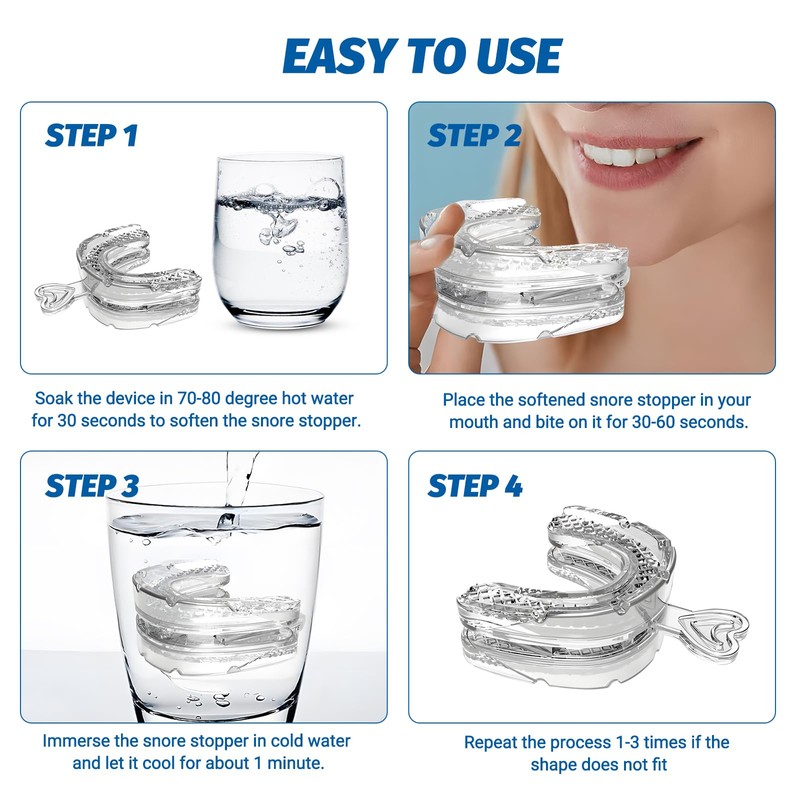 EASY TO USE

STEP 1

Soak the device in 70-80 degree hot water for 30 seconds to soften the snore stopper.

STEP 2

Place the softened snore stopper in your mouth and bite on it for 30-60 seconds.

STEP 3

Immerse the snore stopper in cold water and let it cool for about 1 minute.

STEP 4

Repeat the process 1-3 times if the shape does not fit