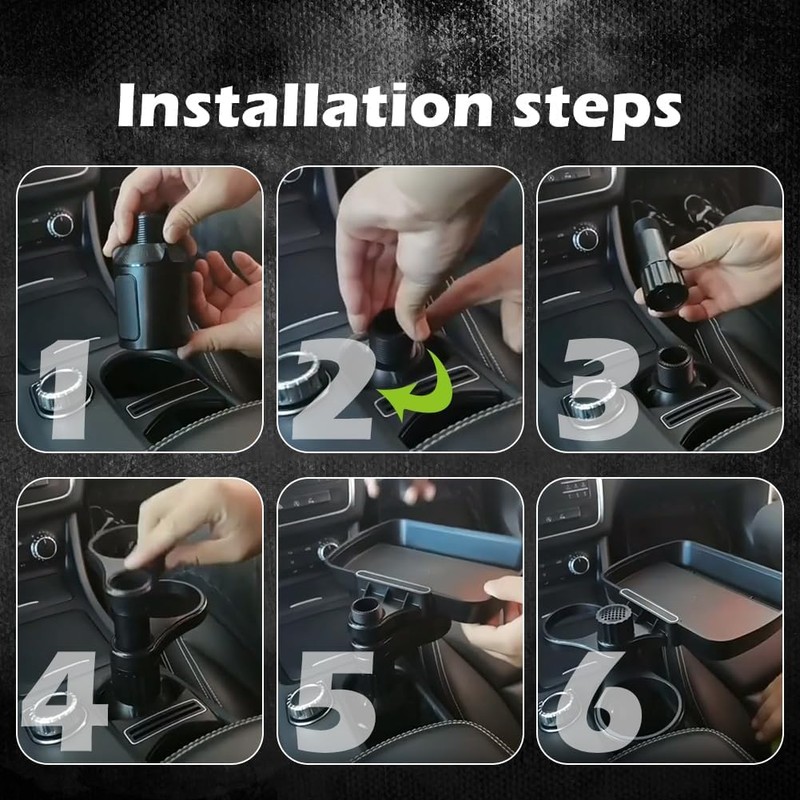 Installation steps

1

2

3

4

5

6