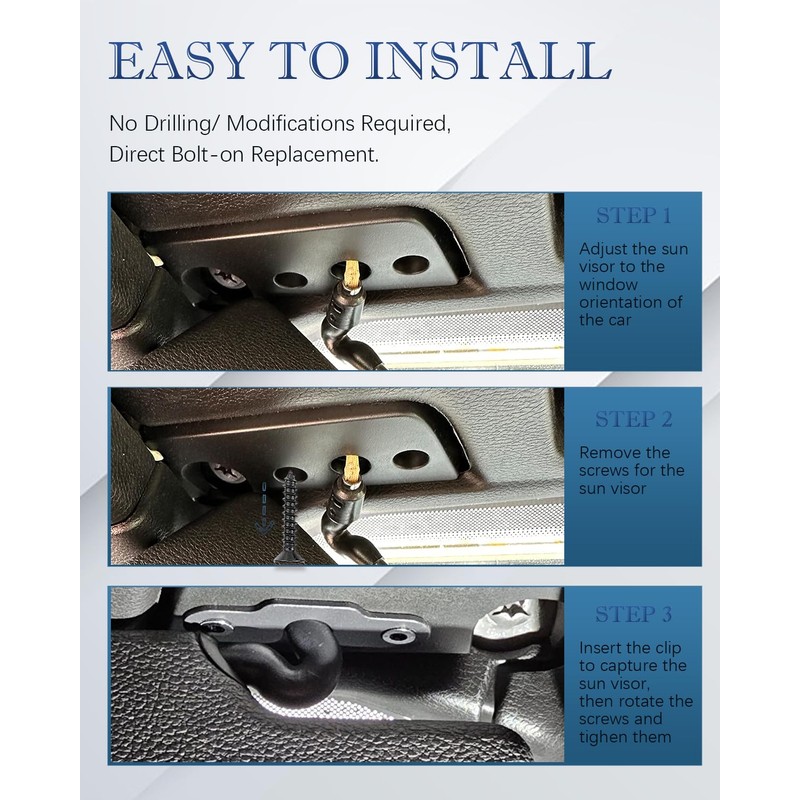 EASY TO INSTALL

No Drilling/ Modifications Required, Direct Bolt-on Replacement.

STEP 1

Adjust the sun visor to the window orientation of the car

STEP 2

Remove the screws for the sun visor

STEP 3

Insert the clip to capture the sun visor, then rotate the screws and tighen them