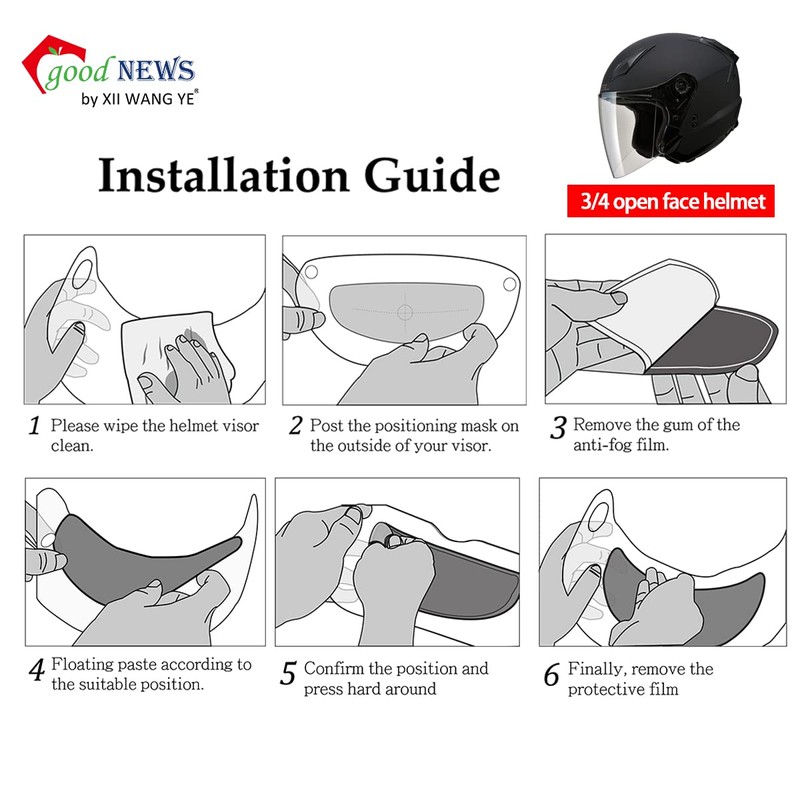 good NEWS
by XII WANG YE®

Installation Guide

3/4 open face helmet

1 Please wipe the helmet visor clean.

2 Post the positioning mask on the outside of your visor.

3 Remove the gum of the anti-fog film.

4 Floating paste according to the suitable position.

5 Confirm the position and press hard around

6 Finally, remove the protective film