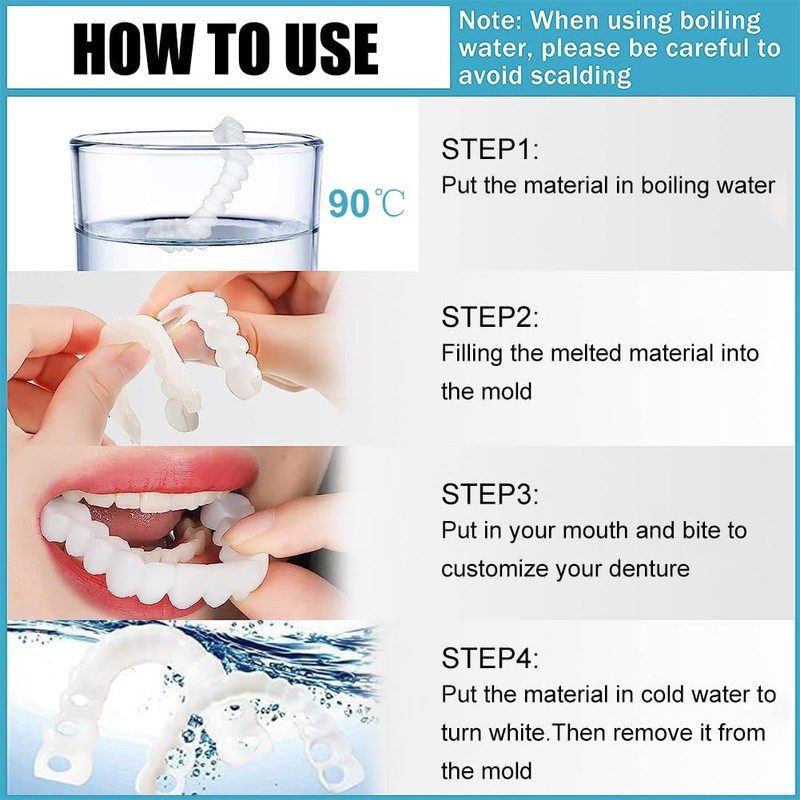 HOW TO USE

Note: When using boiling water, please be careful to avoid scalding

90℃

STEP1:
Put the material in boiling water

STEP2:
Filling the melted material into the mold

STEP3:
Put in your mouth and bite to customize your denture

STEP4:
Put the material in cold water to turn white.Then remove it from the mold