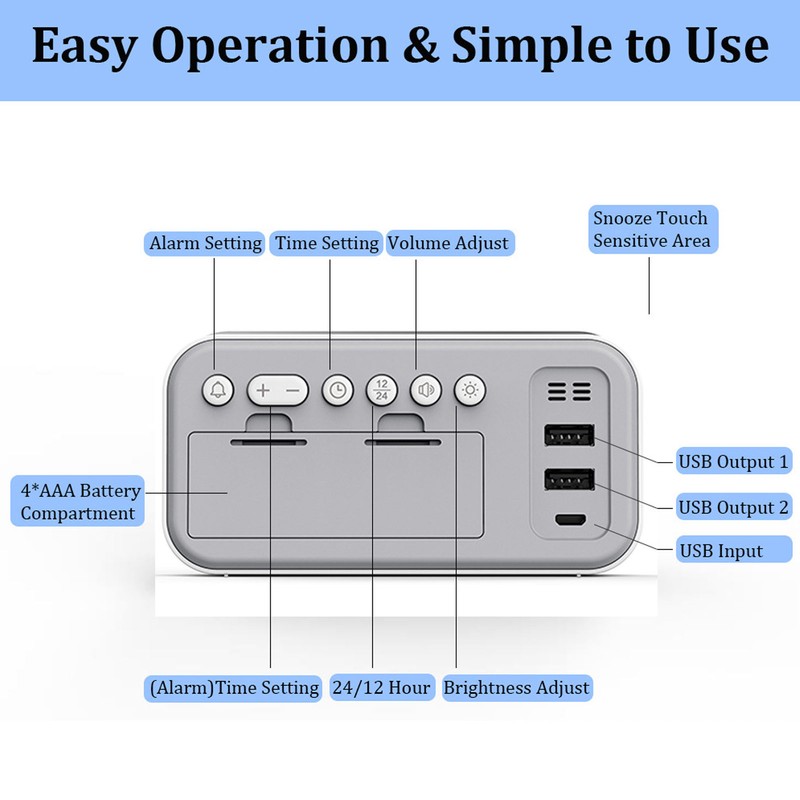 Easy Operation & Simple to Use

Alarm Setting

Time Setting

Volume Adjust

Snooze Touch Sensitive Area

+ −

12
24

4*AAA Battery Compartment

USB Output 1

USB Output 2

USB Input

(Alarm)Time Setting

24/12 Hour

Brightness Adjust