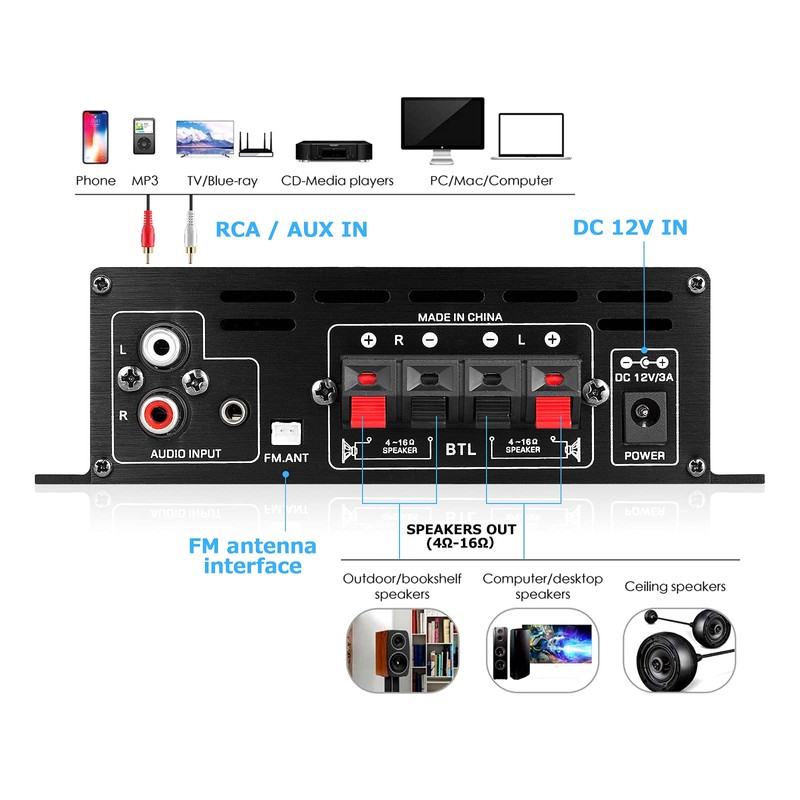 Phone MP3 TV/Blue-ray CD-Media players PC/Mac/Computer

RCA / AUX IN

DC 12V IN

MADE IN CHINA

L

R

AUDIO INPUT

FM.ANT

+ R − − L +

4~16Ω SPEAKER

BTL

4~16Ω SPEAKER

DC 12V/3A

POWER

FM antenna interface

SPEAKERS OUT (4Ω-16Ω)

Outdoor/bookshelf speakers

Computer/desktop speakers

Ceiling speakers