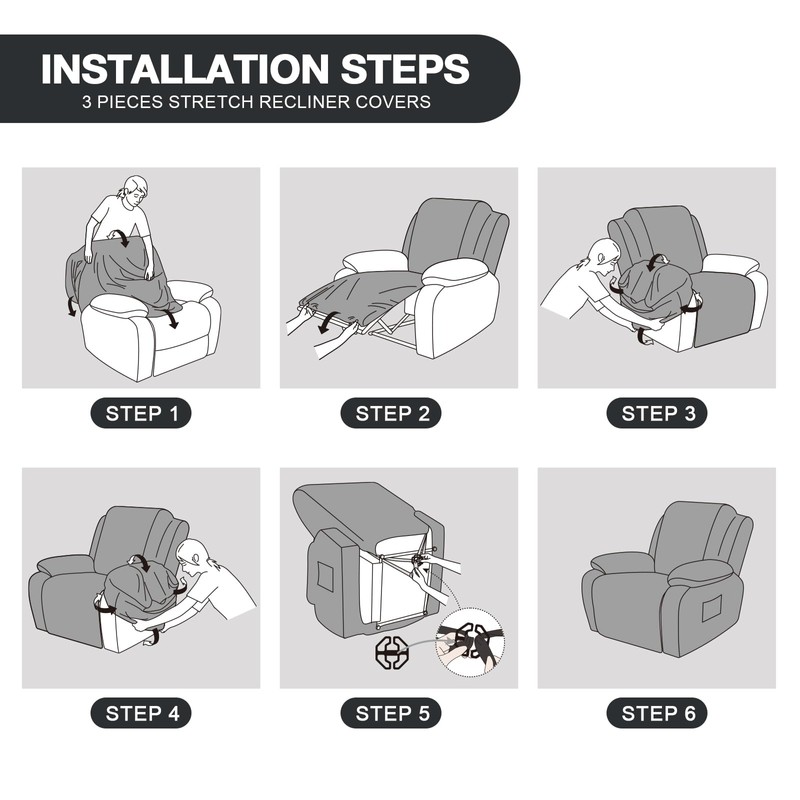 INSTALLATION STEPS
3 PIECES STRETCH RECLINER COVERS

STEP 1

STEP 2

STEP 3

STEP 4

STEP 5

STEP 6