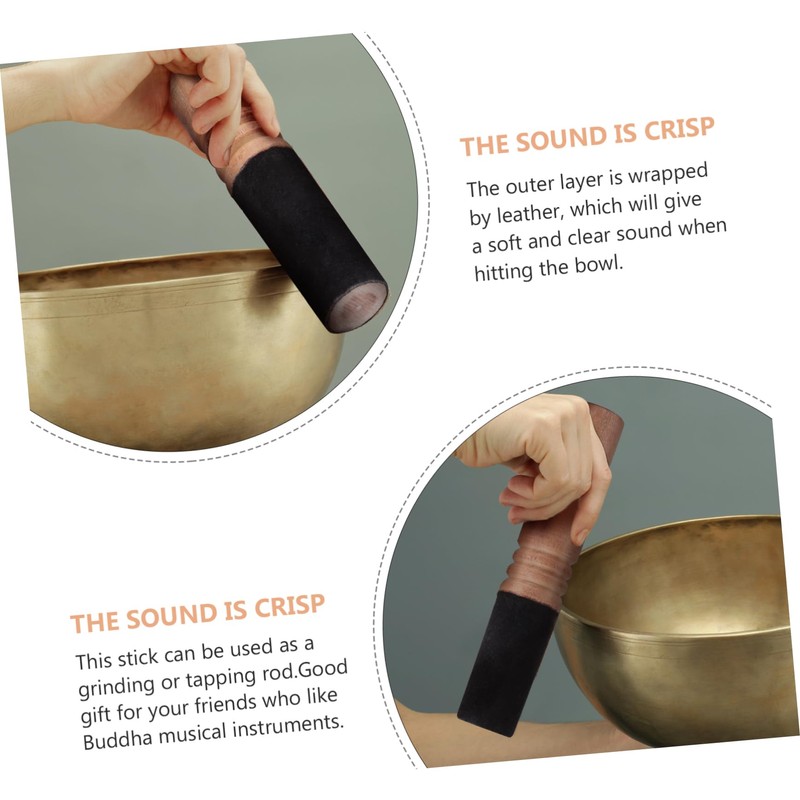 THE SOUND IS CRISP

The outer layer is wrapped by leather, which will give a soft and clear sound when hitting the bowl.

THE SOUND IS CRISP

This stick can be used as a grinding or tapping rod.Good gift for your friends who like Buddha musical instruments.