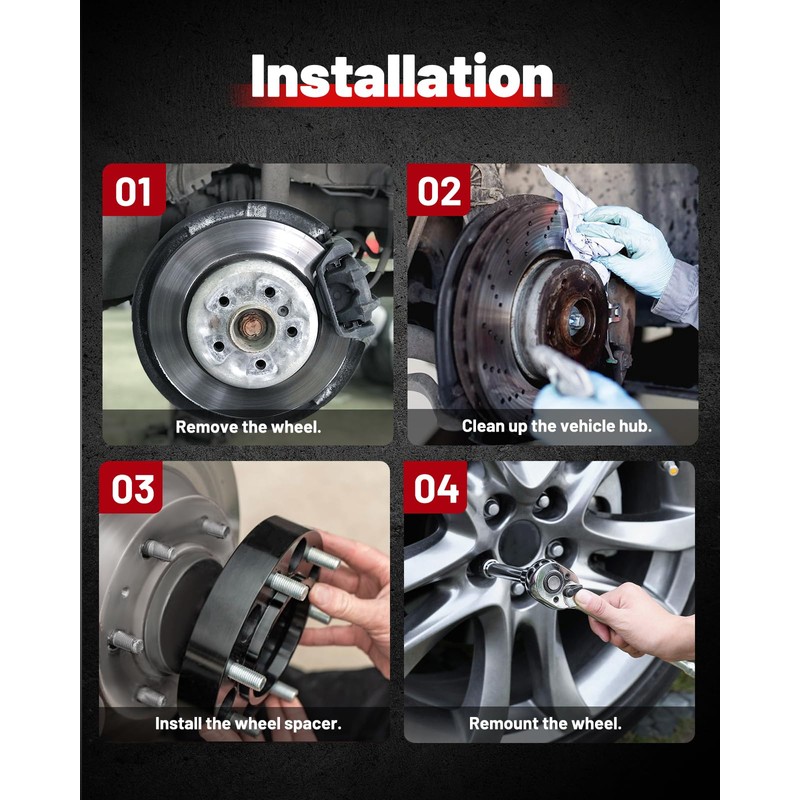 Installation

01

Remove the wheel.

02

Clean up the vehicle hub.

03

Install the wheel spacer.

04

Remount the wheel.