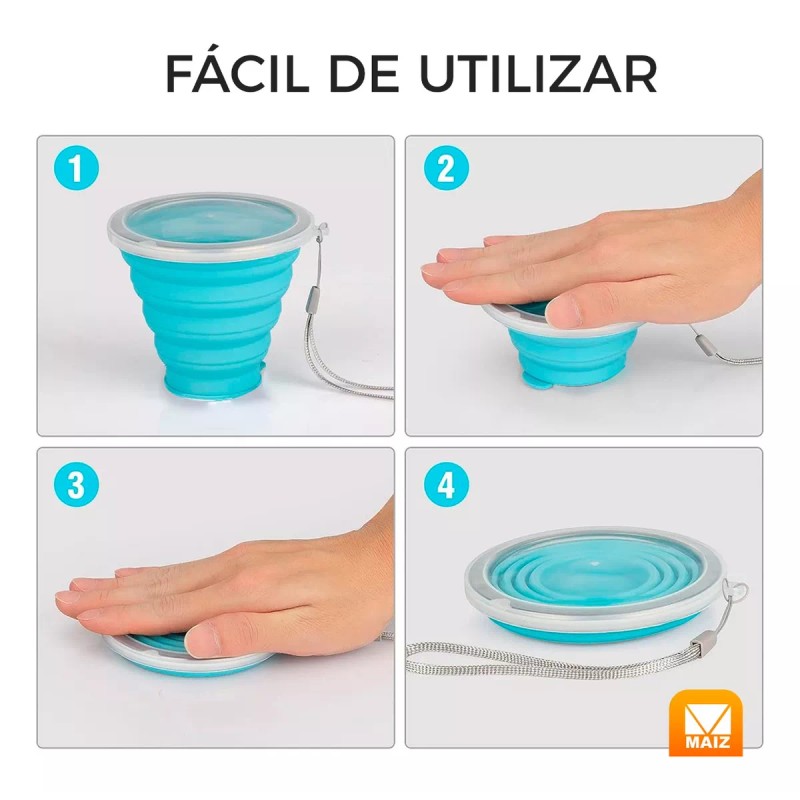 FÁCIL DE UTILIZAR

1

2

3

4

MAIZ